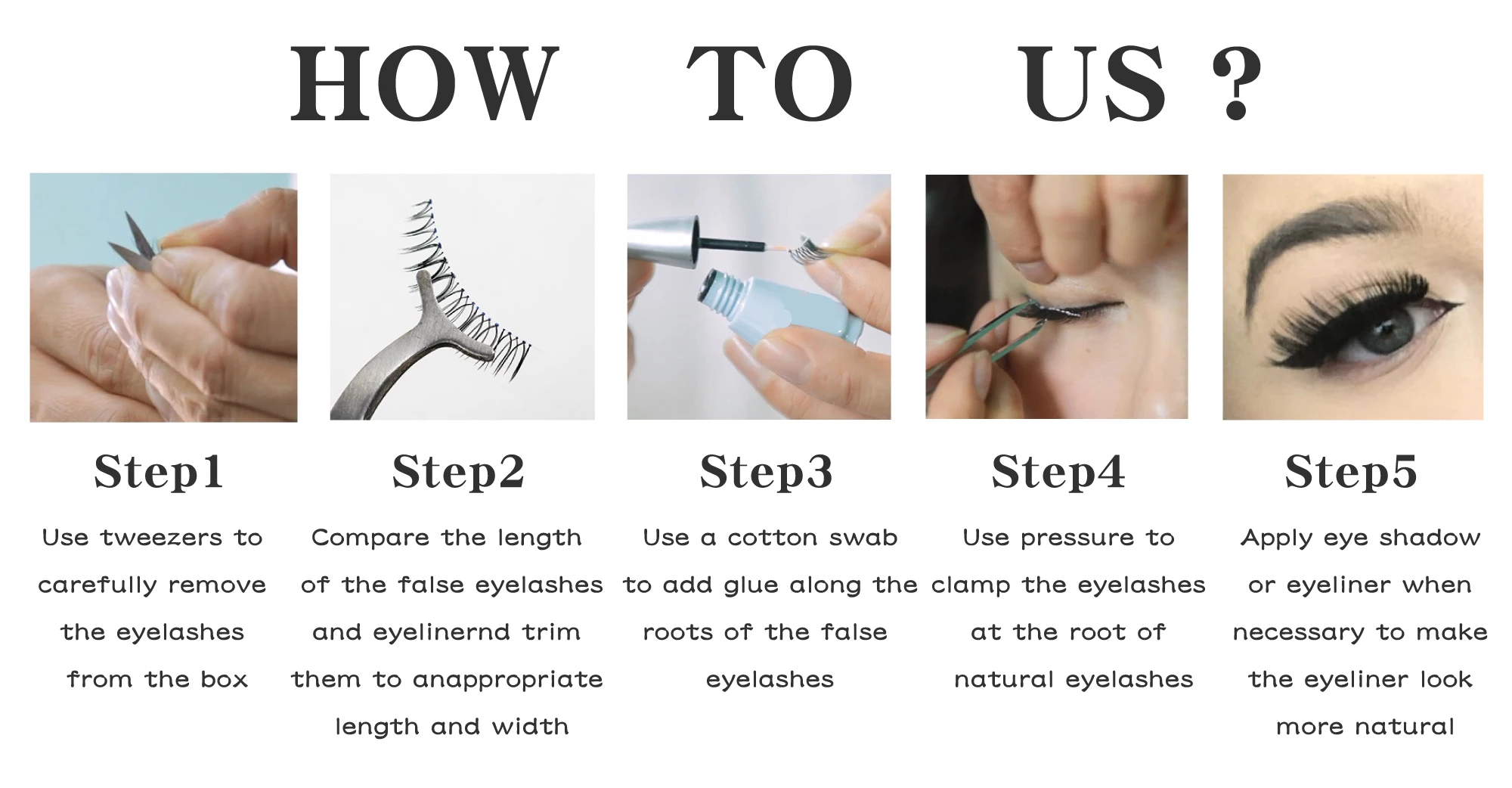 HOW TO US ?

Step1

Use tweezers to carefully remove the eyelashes from the box

Step2

Compare the length of the false eyelashes and eyelinernd trim them to anappropriate length and width

Step3

Use a cotton swab to add glue along the roots of the false eyelashes

Step4

Use pressure to clamp the eyelashes at the root of natural eyelashes

Step5

Apply eye shadow or eyeliner when necessary to make the eyeliner look more natural