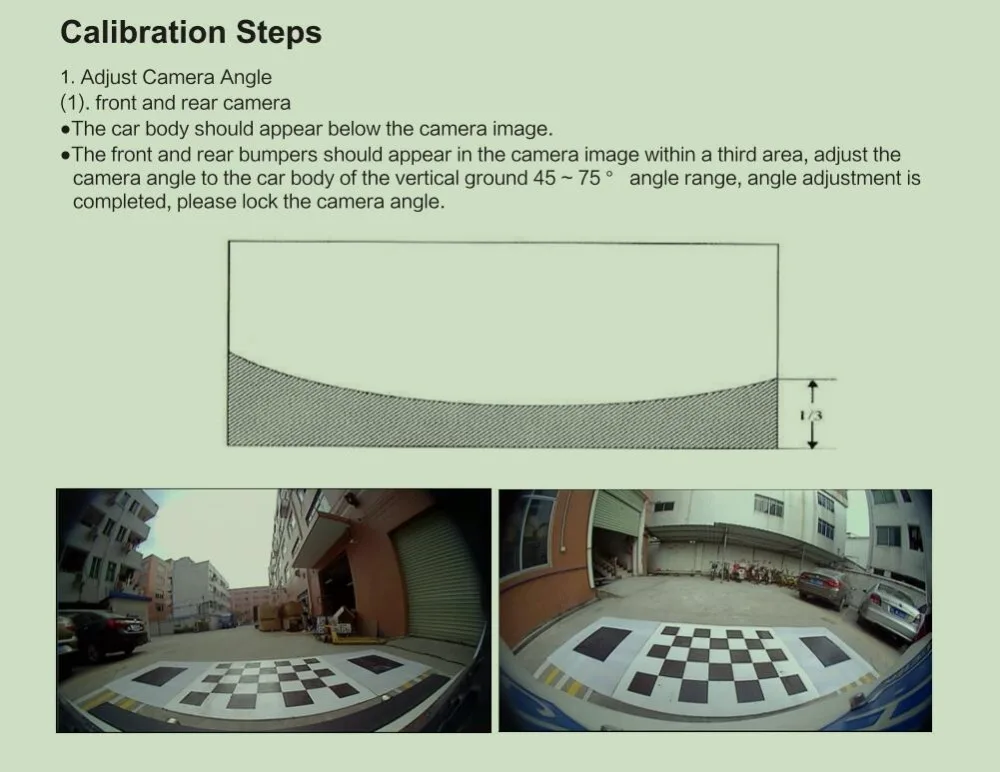 Calibration Steps

1. Adjust Camera Angle
(1). front and rear camera
•The car body should appear below the camera image.
•The front and rear bumpers should appear in the camera image within a third area, adjust the camera angle to the car body of the vertical ground 45 ~ 75 ° angle range, angle adjustment is completed, please lock the camera angle.

1/3