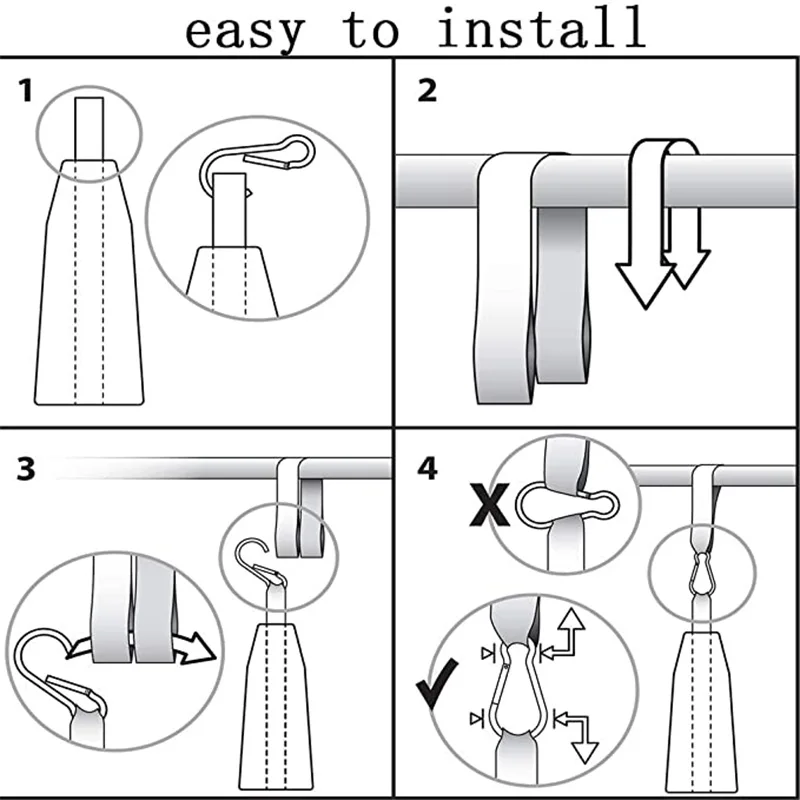 easy to install

1

2

3

4

X