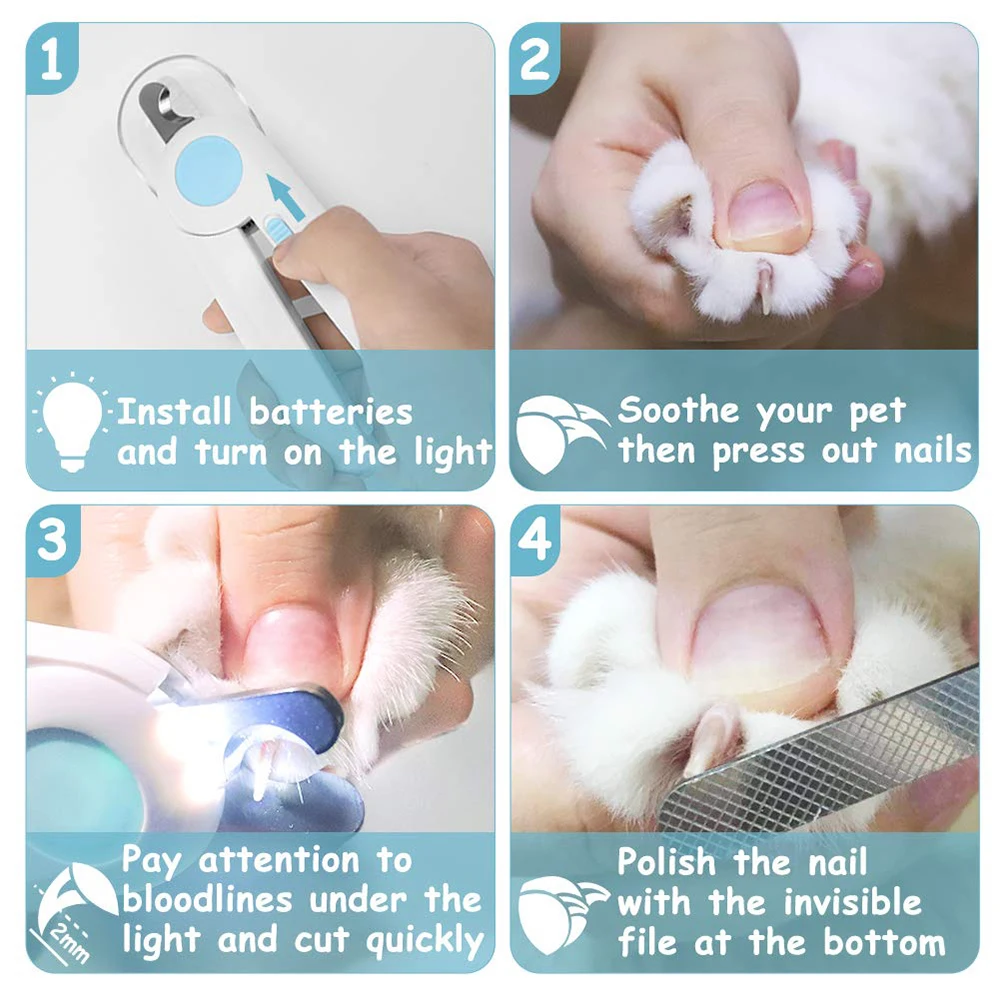 1

Install batteries and turn on the light

2

Soothe your pet then press out nails

3

2mm

Pay attention to bloodlines under the light and cut quickly

4

Polish the nail with the invisible file at the bottom