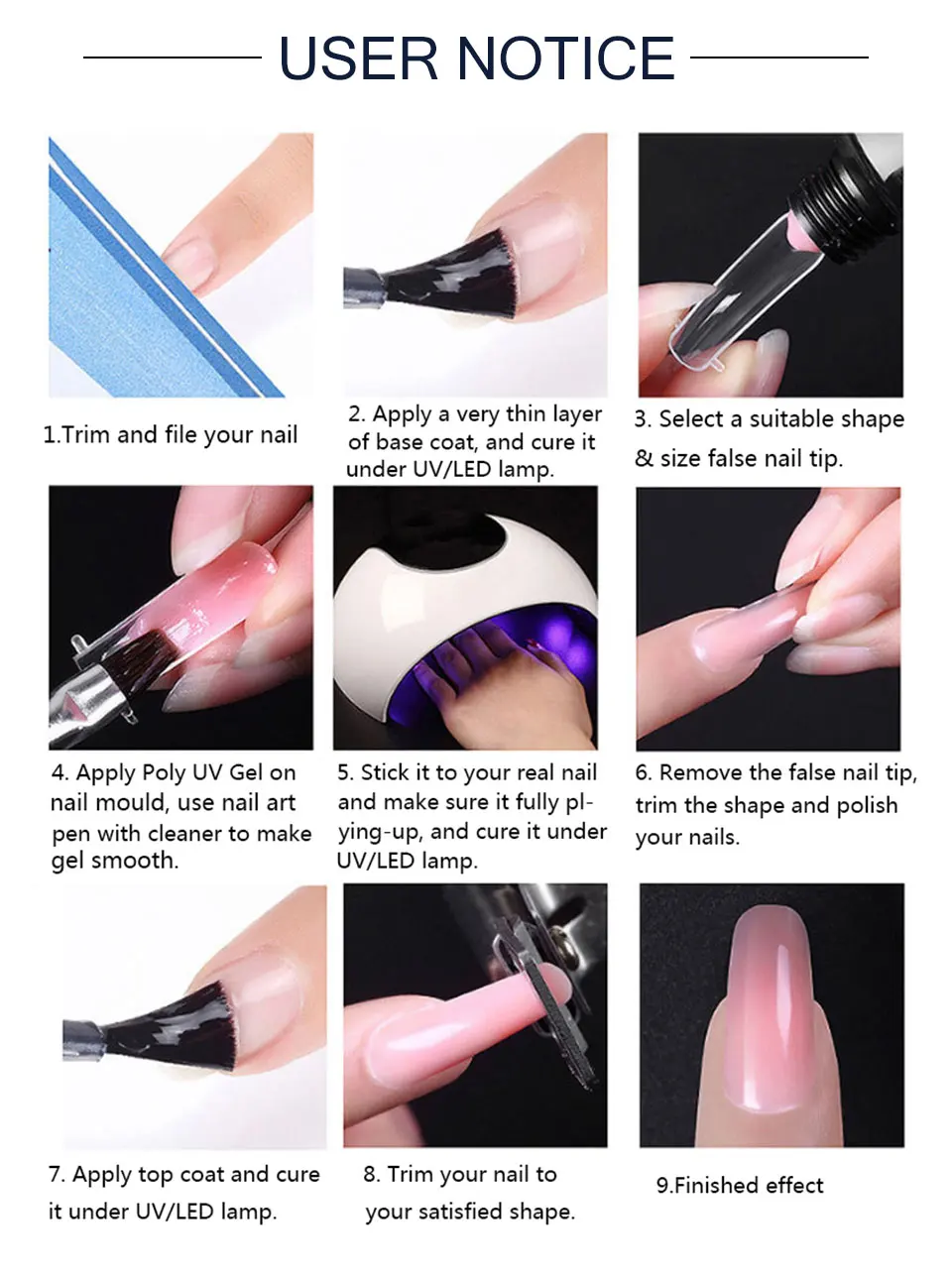 USER NOTICE

1.Trim and file your nail

2. Apply a very thin layer of base coat, and cure it under UV/LED lamp.

3. Select a suitable shape & size false nail tip.

4. Apply Poly UV Gel on nail mould, use nail art pen with cleaner to make gel smooth.

5. Stick it to your real nail and make sure it fully plying-up, and cure it under UV/LED lamp.

6. Remove the false nail tip, trim the shape and polish your nails.

7. Apply top coat and cure it under UV/LED lamp.

8. Trim your nail to your satisfied shape.

9.Finished effect