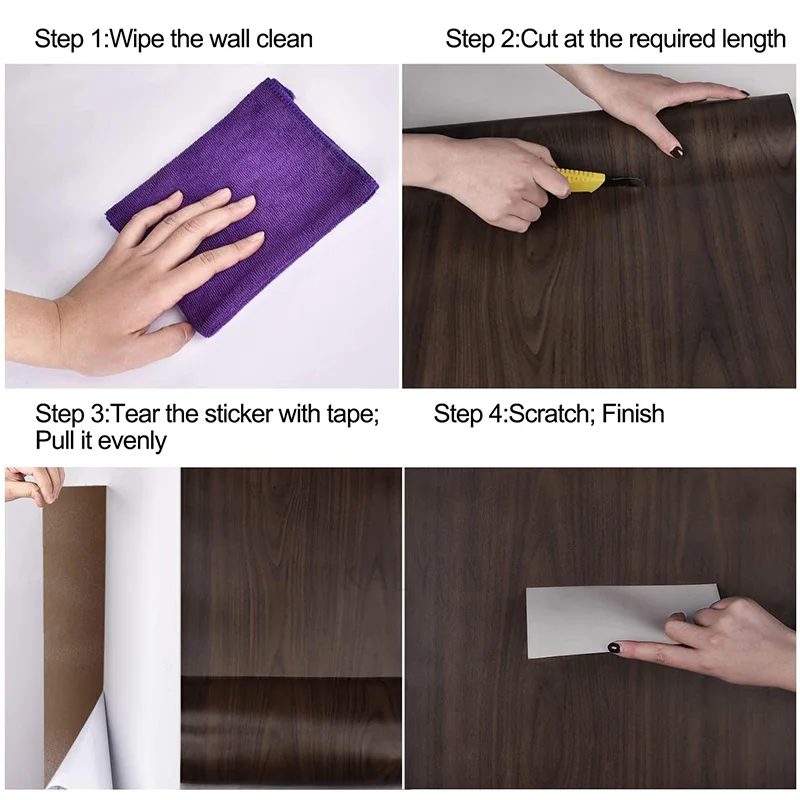 Step 1:Wipe the wall clean

Step 2:Cut at the required length

Step 3:Tear the sticker with tape; Pull it evenly

Step 4:Scratch; Finish