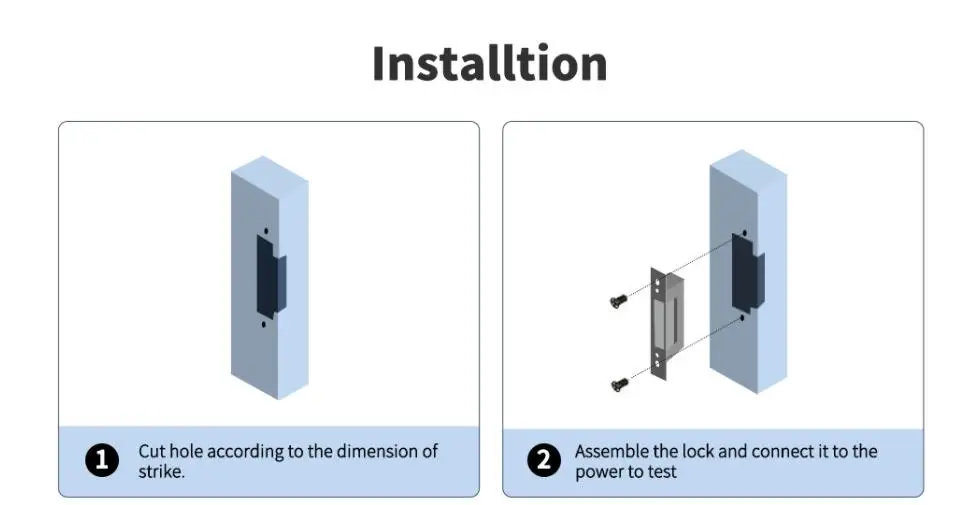 Installtion

1 Cut hole according to the dimension of strike.

2 Assemble the lock and connect it to the power to test