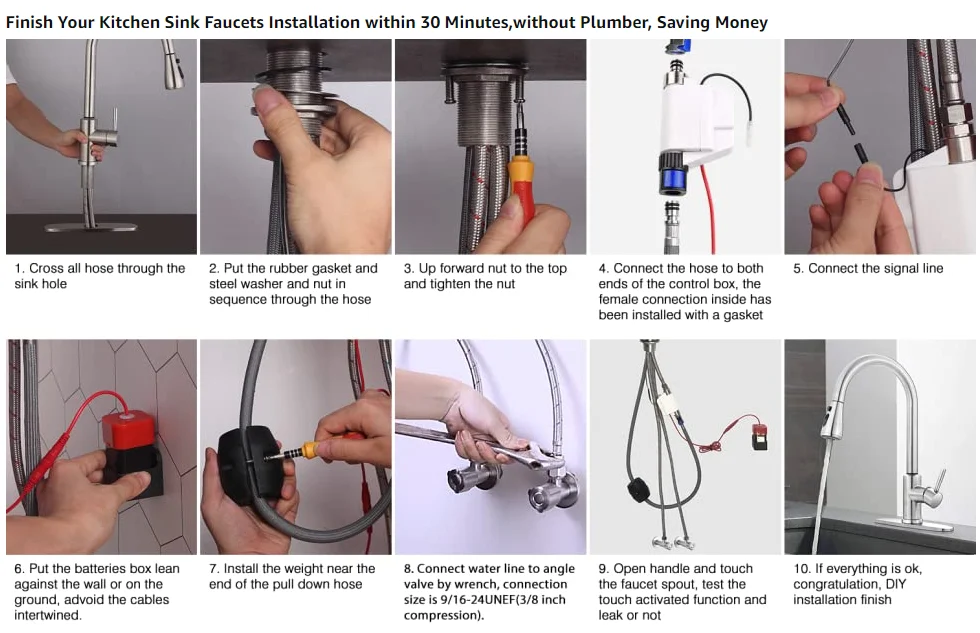 Finish Your Kitchen Sink Faucets Installation within 30 Minutes,without Plumber, Saving Money

1. Cross all hose through the sink hole

2. Put the rubber gasket and steel washer and nut in sequence through the hose

3. Up forward nut to the top and tighten the nut

4. Connect the hose to both ends of the control box, the female connection inside has been installed with a gasket

5. Connect the signal line

6. Put the batteries box lean against the wall or on the ground, advoid the cables intertwined.

7. Install the weight near the end of the pull down hose

8. Connect water line to angle valve by wrench, connection size is 9/16-24UNEF(3/8 inch compression).

9. Open handle and touch the faucet spout, test the touch activated function and leak or not

10. If everything is ok, congratulation, DIY installation finish