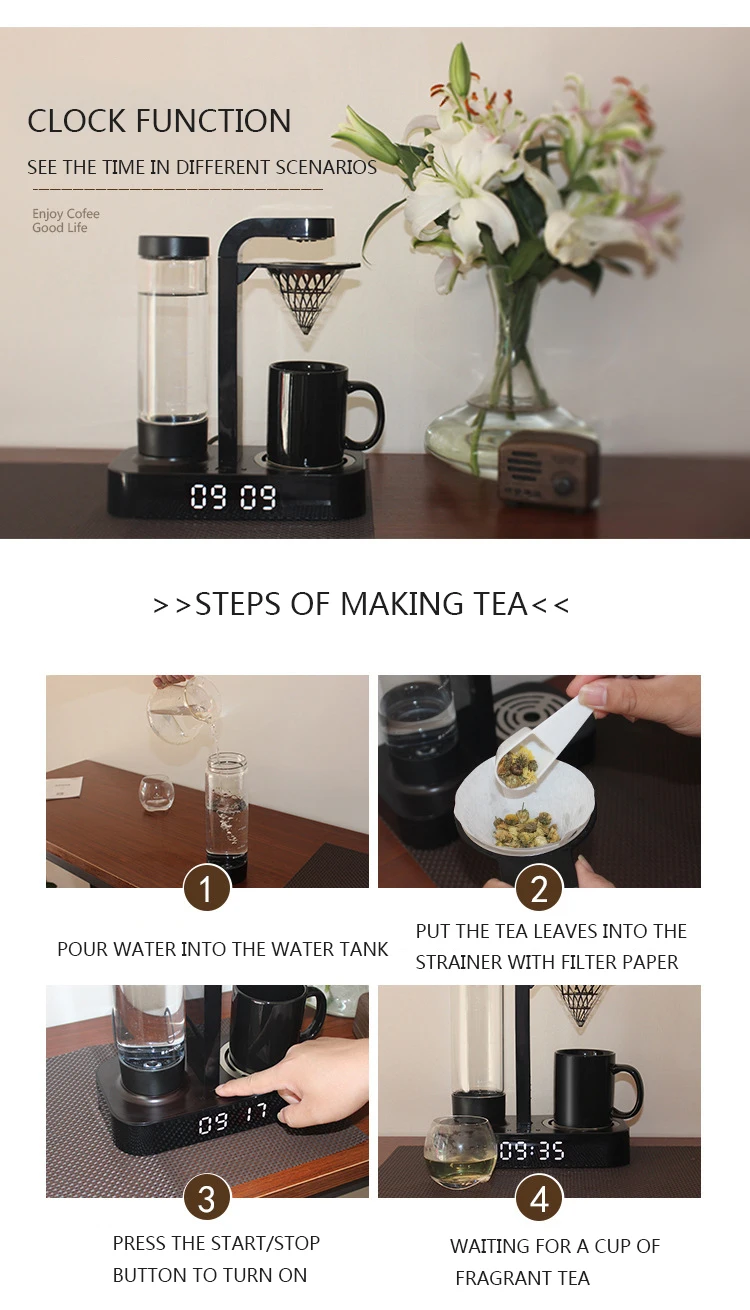 CLOCK FUNCTION

SEE THE TIME IN DIFFERENT SCENARIOS

Enjoy Cofee
Good Life

09 09

>>STEPS OF MAKING TEA<<

1

POUR WATER INTO THE WATER TANK

2

PUT THE TEA LEAVES INTO THE STRAINER WITH FILTER PAPER

09 17

3

PRESS THE START/STOP BUTTON TO TURN ON

09:35

4

WAITING FOR A CUP OF FRAGRANT TEA