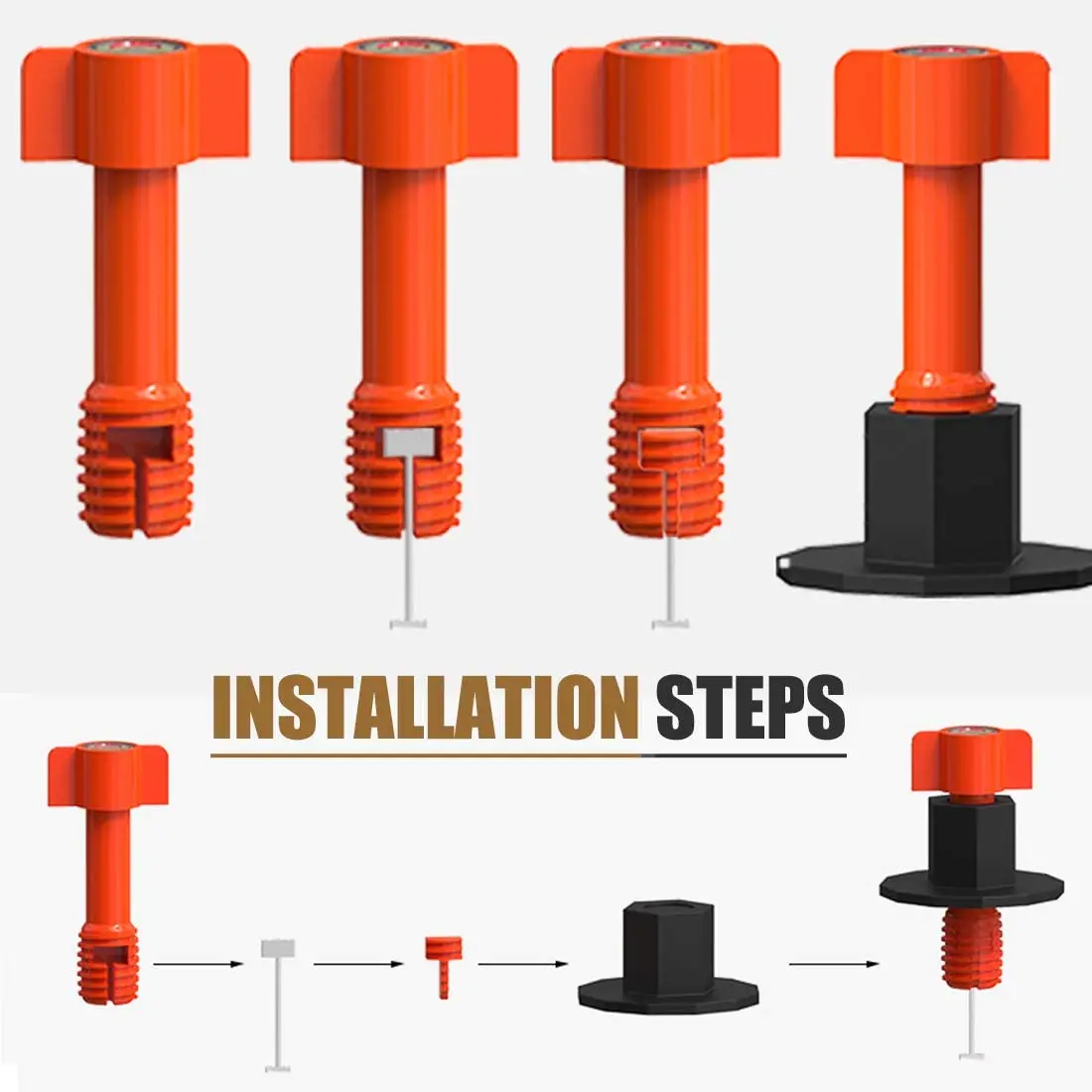 INSTALLATION STEPS