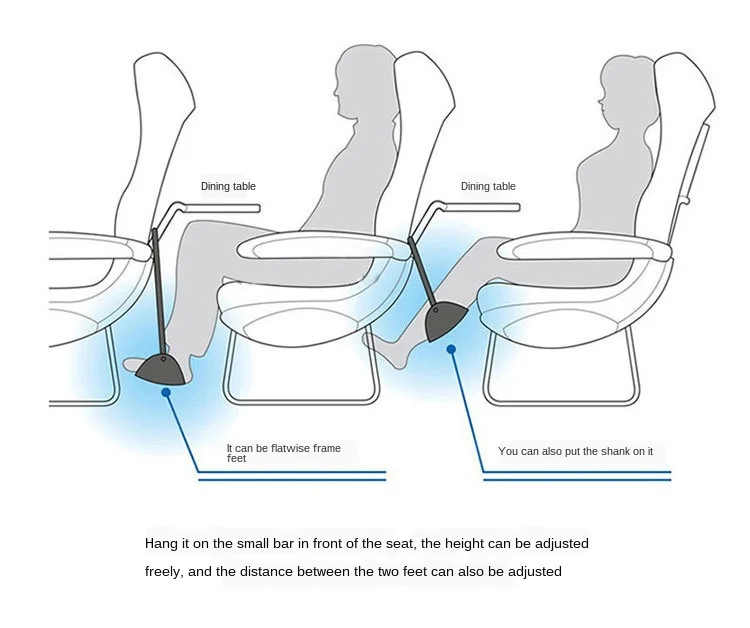 Dining table

Dining table

It can be flatwise frame feet

You can also put the shank on it

Hang it on the small bar in front of the seat, the height can be adjusted freely, and the distance between the two feet can also be adjusted