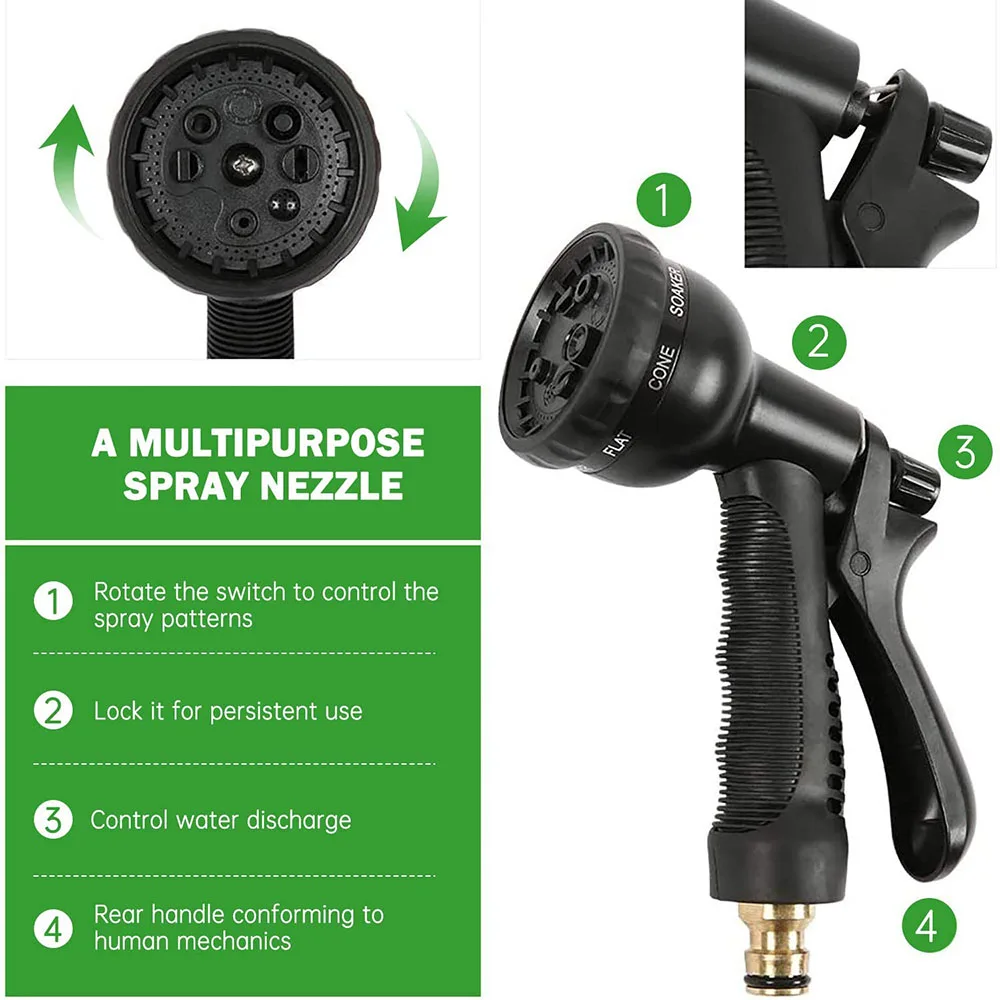 A MULTIPURPOSE SPRAY NEZZLE

1 Rotate the switch to control the spray patterns

2 Lock it for persistent use

3 Control water discharge

4 Rear handle conforming to human mechanics

1

2

3

4

SOAKER

CONE

FLAT