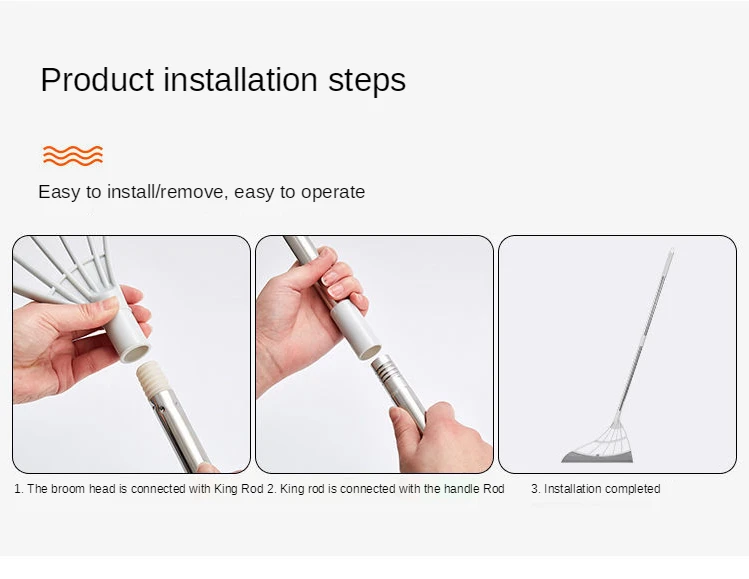 Product installation steps

Easy to install/remove, easy to operate

1. The broom head is connected with King Rod

2. King rod is connected with the handle Rod

3. Installation completed