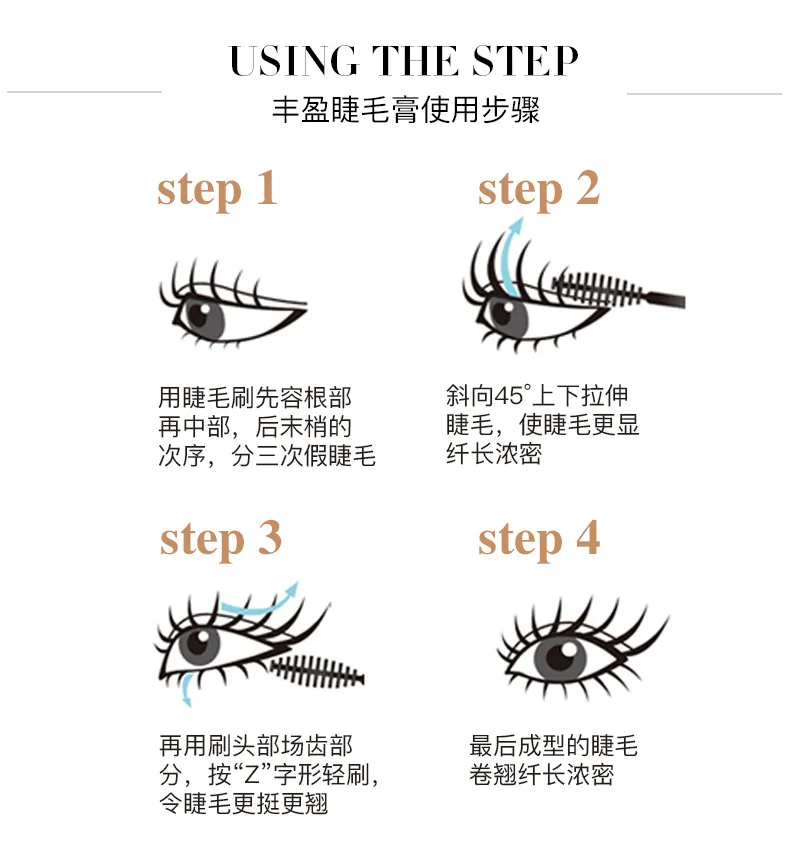 USING THE STEP
丰盈睫毛膏使用步骤

step 1

用睫毛刷先容根部再中部，后末梢的次序，分三次假睫毛

step 2

斜向45°上下拉伸睫毛，使睫毛更显纤长浓密

step 3

再用刷头部场齿部分，按“Z”字形轻刷，令睫毛更挺更翘

step 4

最后成型的睫毛卷翘纤长浓密