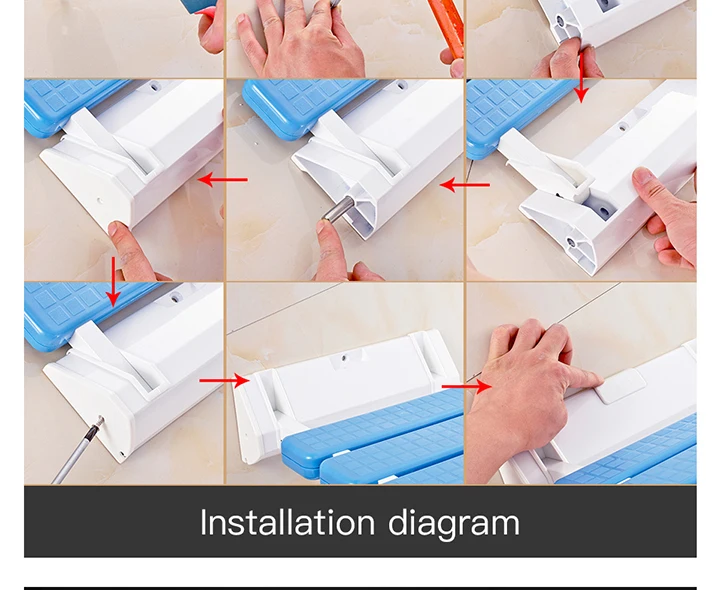 Installation diagram