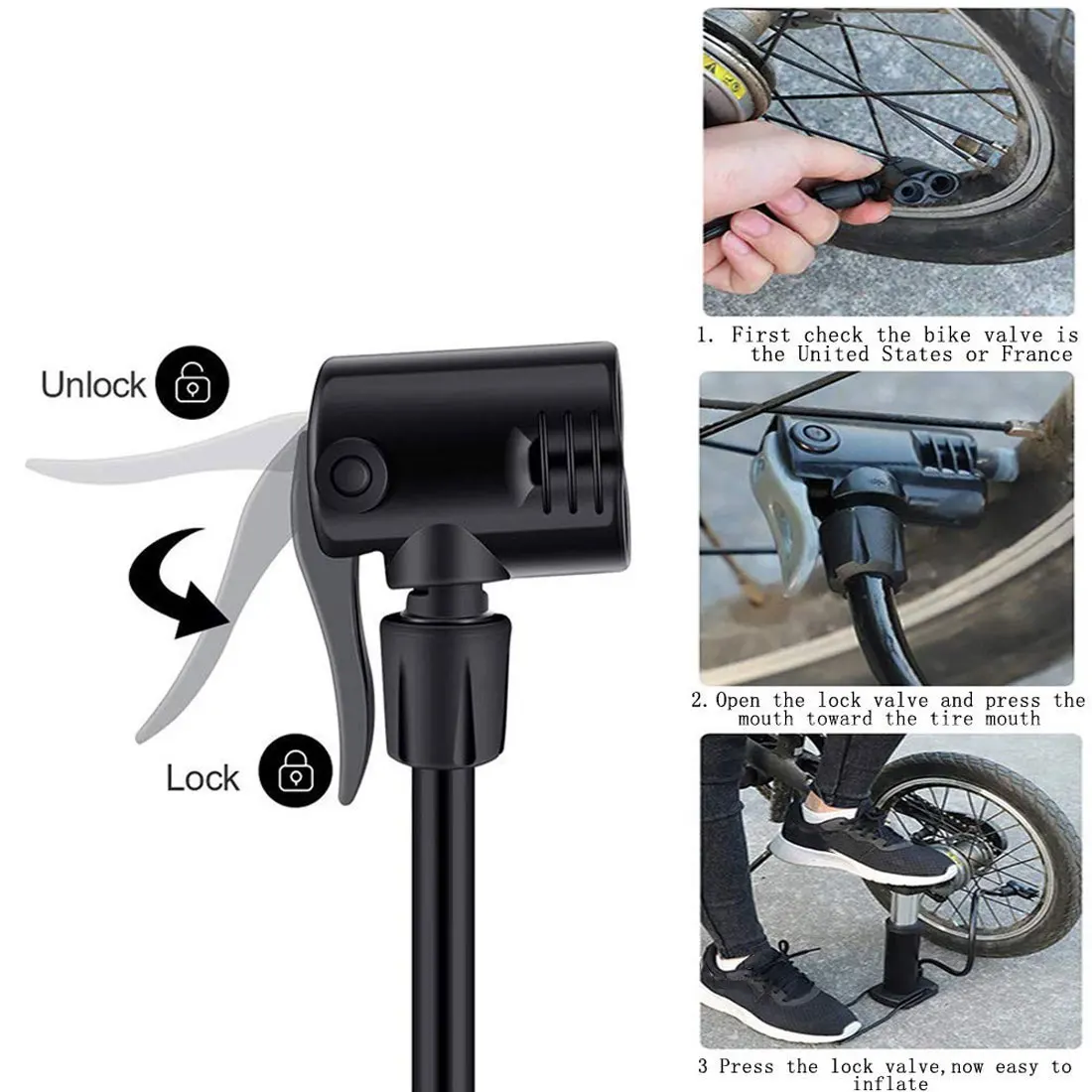 Unlock

Lock

1. First check the bike valve is the United States or France

2. Open the lock valve and press the mouth toward the tire mouth

3 Press the lock valve,now easy to inflate