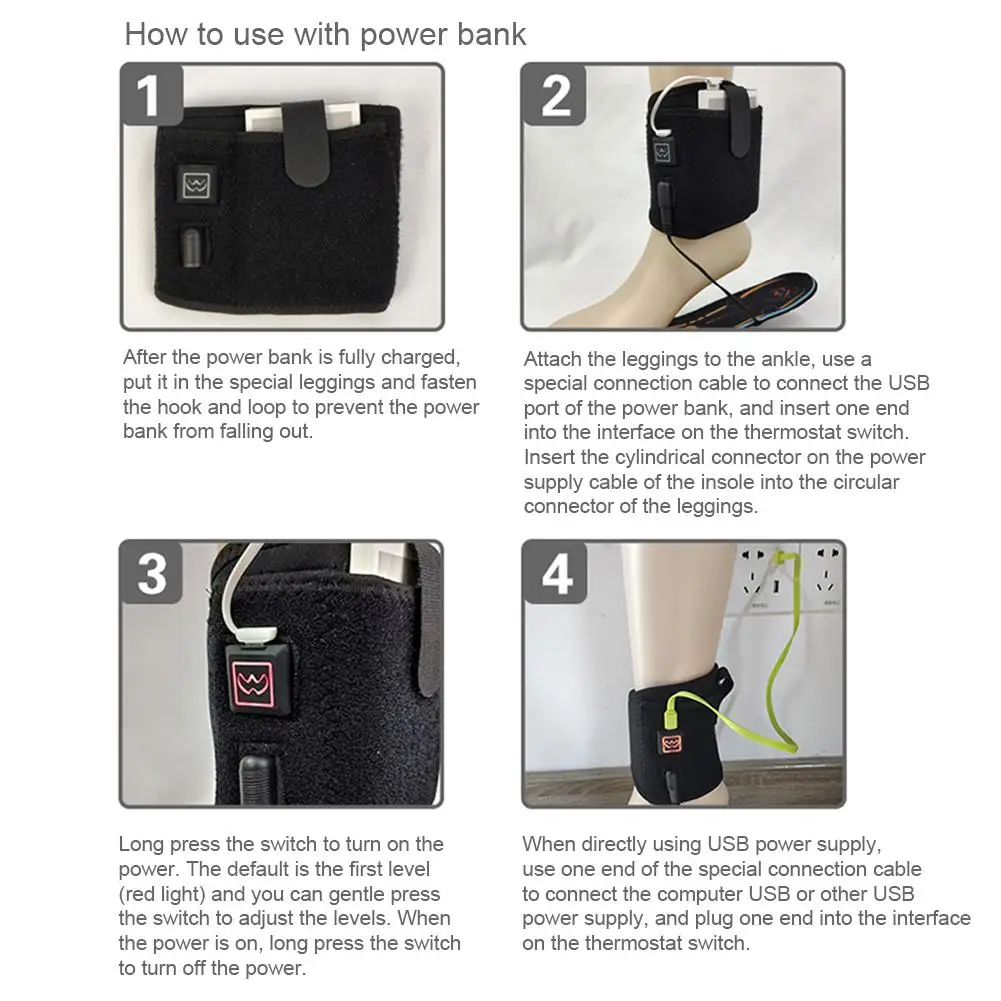 How to use with power bank

1

After the power bank is fully charged, put it in the special leggings and fasten the hook and loop to prevent the power bank from falling out.

2

Attach the leggings to the ankle, use a special connection cable to connect the USB port of the power bank, and insert one end into the interface on the thermostat switch. Insert the cylindrical connector on the power supply cable of the insole into the circular connector of the leggings.

3

Long press the switch to turn on the power. The default is the first level (red light) and you can gentle press the switch to adjust the levels. When the power is on, long press the switch to turn off the power.

4

When directly using USB power supply, use one end of the special connection cable to connect the computer USB or other USB power supply, and plug one end into the interface on the thermostat switch.