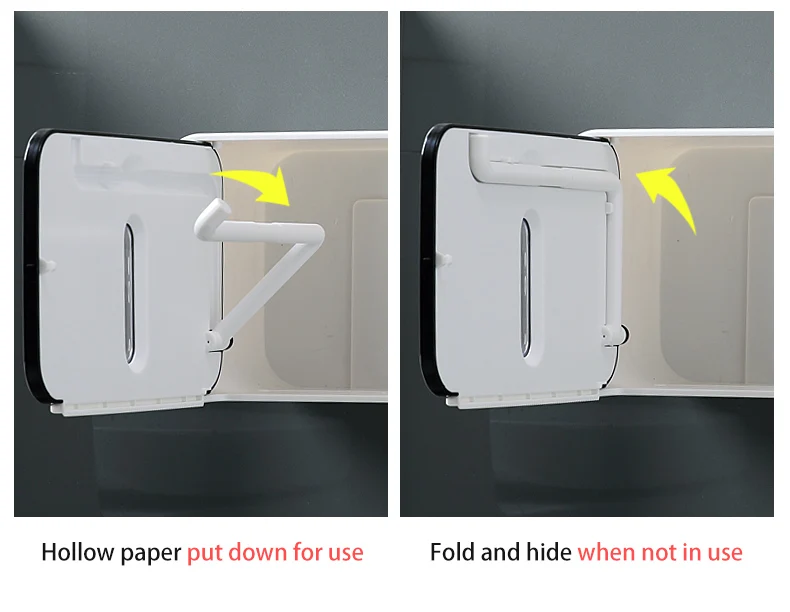 Hollow paper put down for use

Fold and hide when not in use