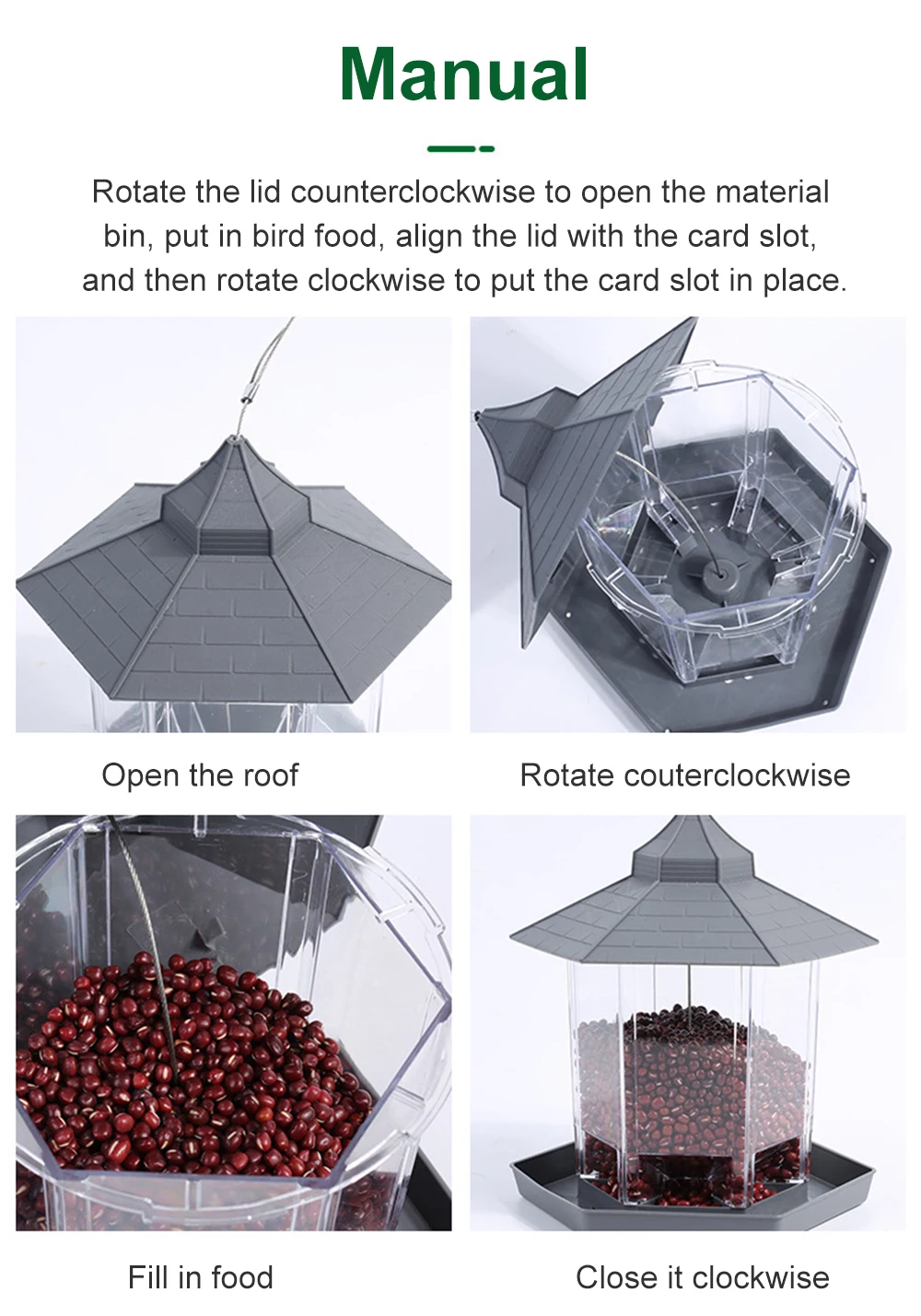 Manual

Rotate the lid counterclockwise to open the material bin, put in bird food, align the lid with the card slot, and then rotate clockwise to put the card slot in place.

Open the roof

Rotate couterclockwise

Fill in food

Close it clockwise