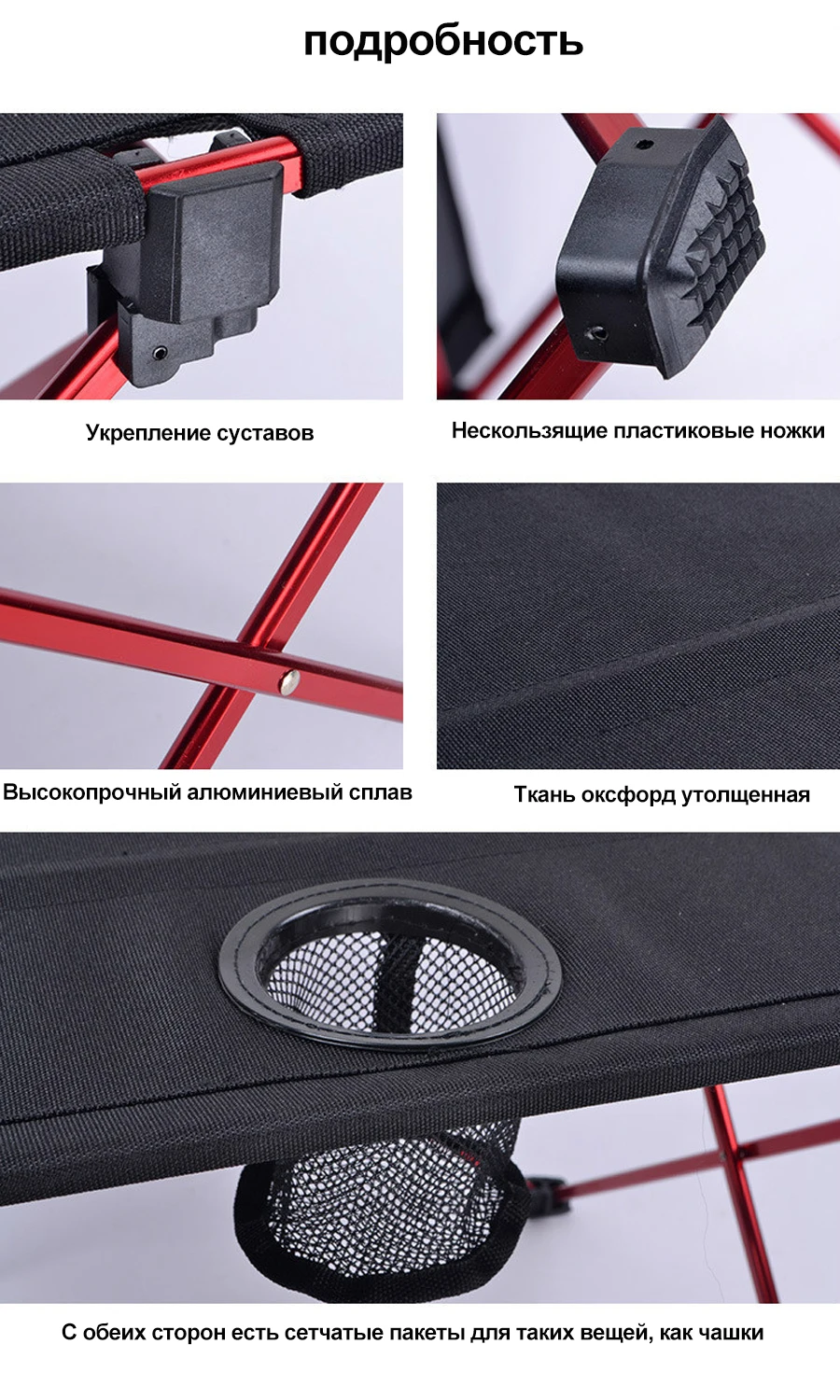 подробность

Укрепление суставов

Нескользящие пластиковые ножки

Высокопрочный алюминиевый сплав

Ткань оксфорд утолщенная

С обеих сторон есть сетчатые пакеты для таких вещей, как чашки