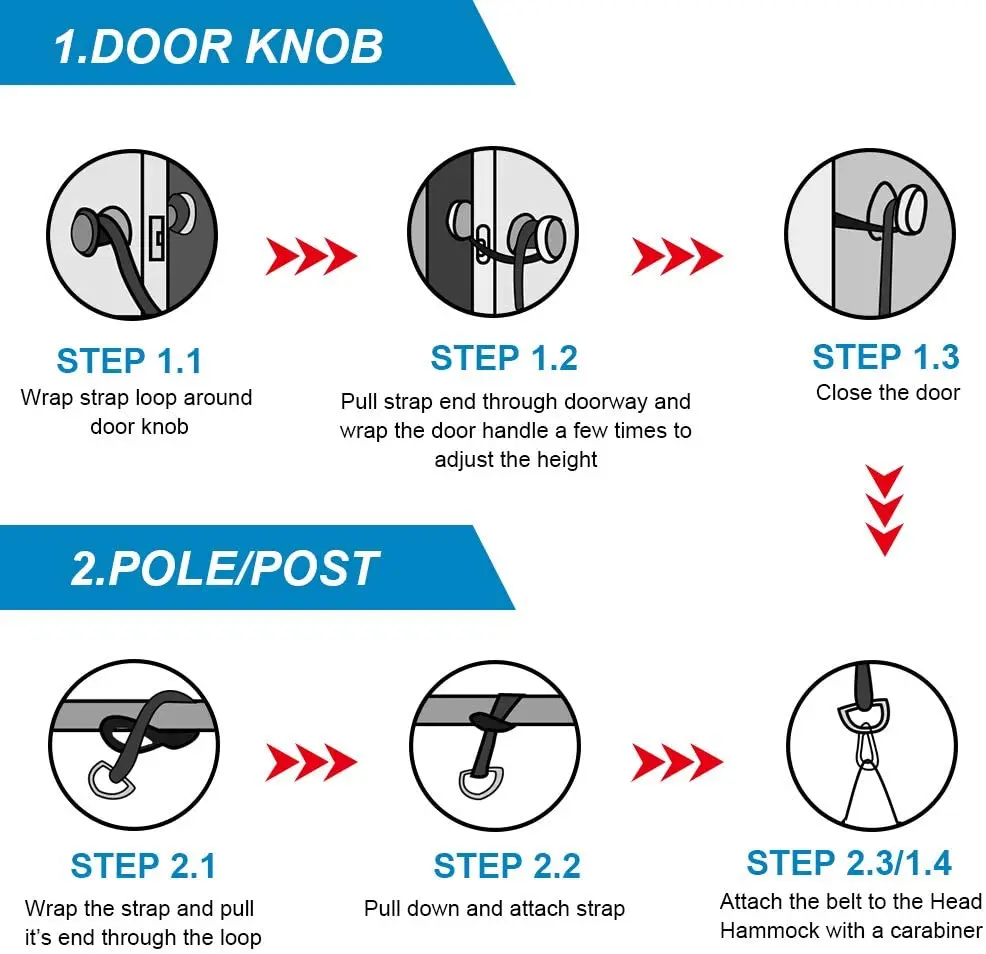 1.DOOR KNOB

STEP 1.1
Wrap strap loop around door knob

STEP 1.2
Pull strap end through doorway and wrap the door handle a few times to adjust the height

STEP 1.3
Close the door

2.POLE/POST

STEP 2.1
Wrap the strap and pull it's end through the loop

STEP 2.2
Pull down and attach strap

STEP 2.3/1.4
Attach the belt to the Head Hammock with a carabiner