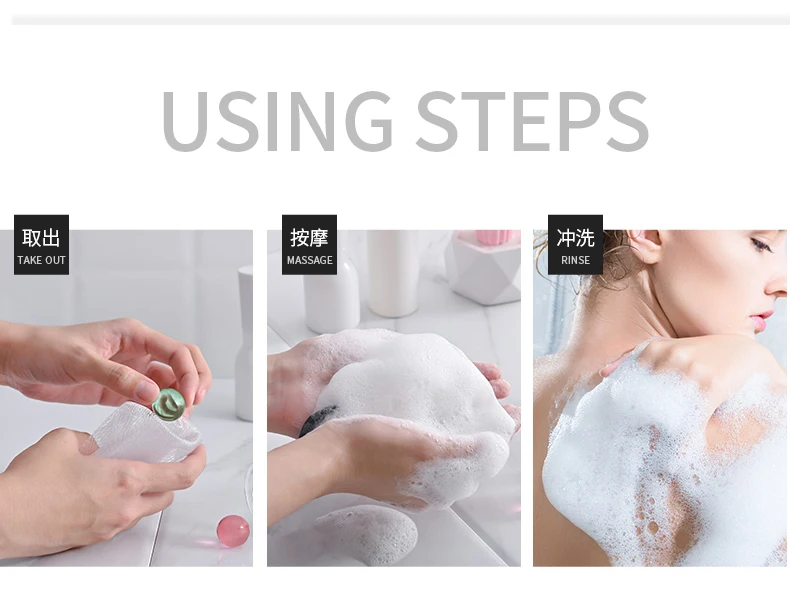 USING STEPS

取出
TAKE OUT

按摩
MASSAGE

冲洗
RINSE