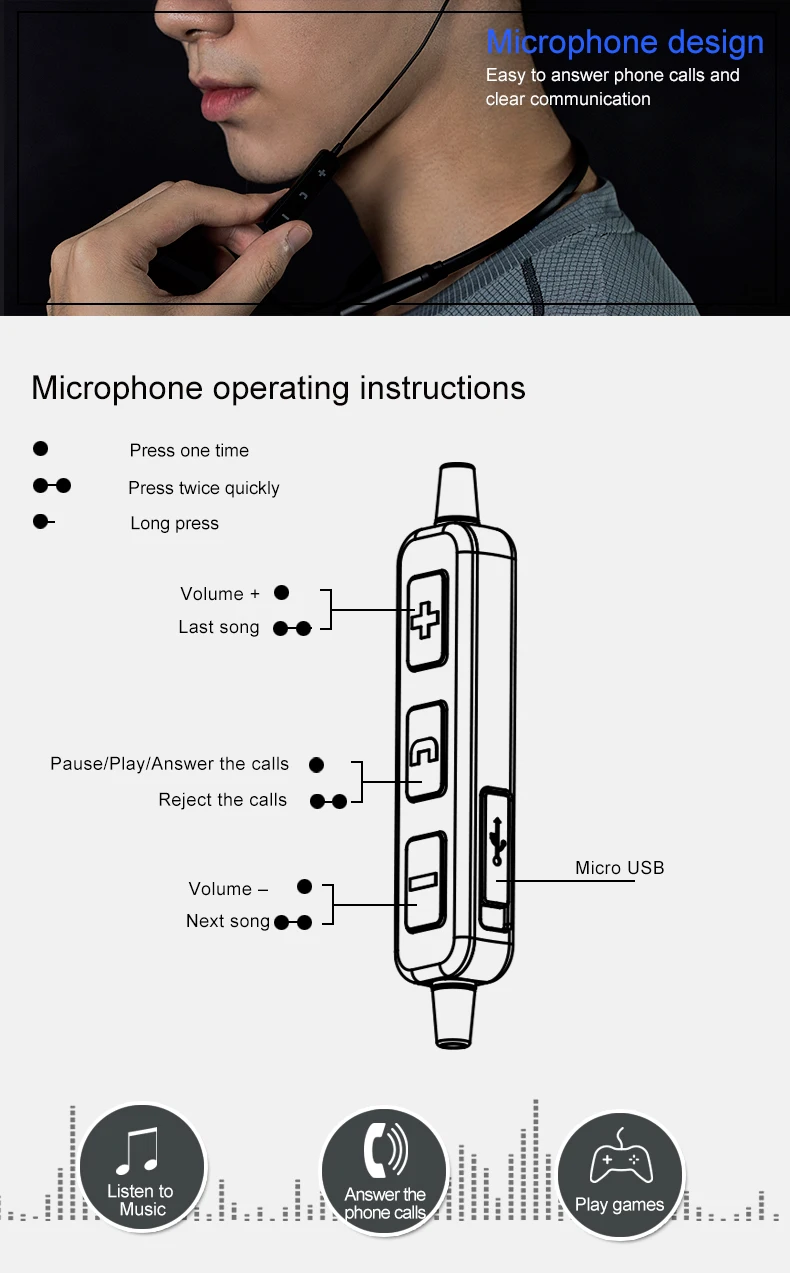 Microphone design
Easy to answer phone calls and clear communication

Microphone operating instructions

Press one time
Press twice quickly
Long press

Volume +
Last song

Pause/Play/Answer the calls
Reject the calls

Volume –
Next song

Micro USB

Listen to Music

Answer the phone calls

Play games