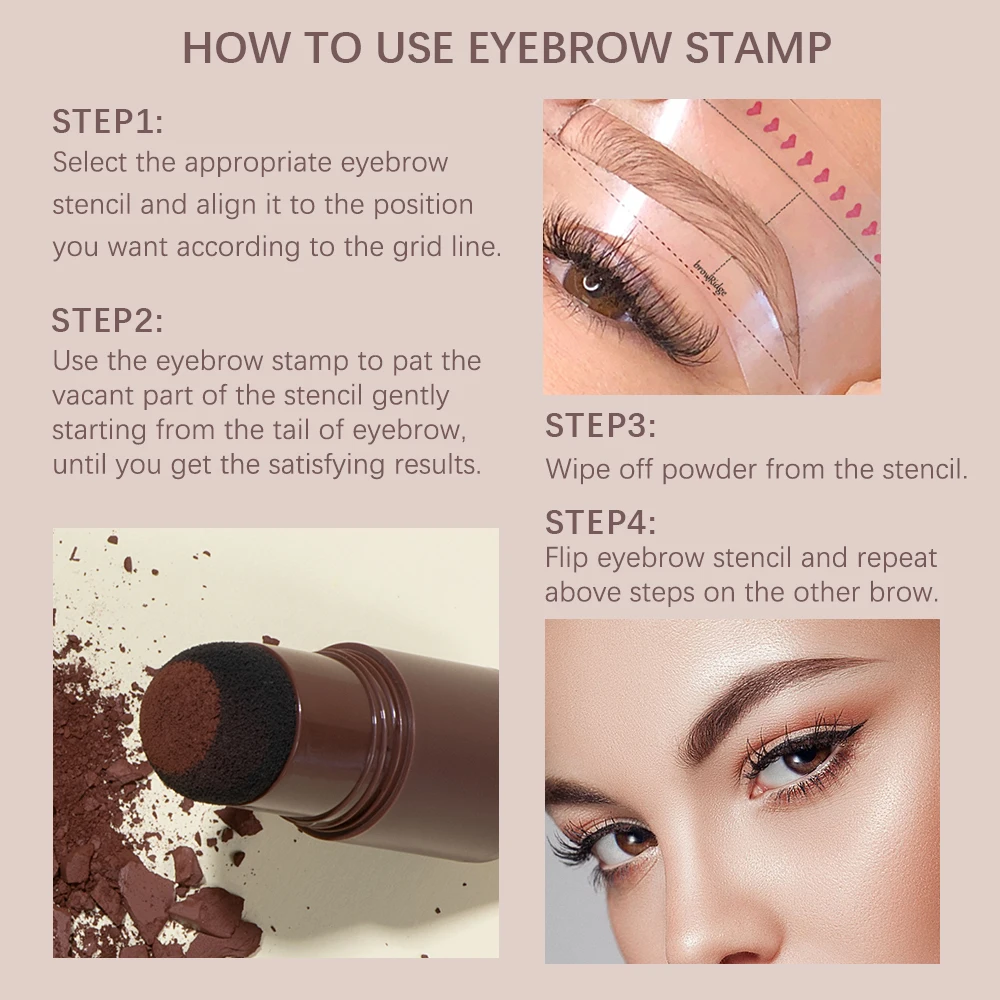 HOW TO USE EYEBROW STAMP

STEP1:
Select the appropriate eyebrow stencil and align it to the position you want according to the grid line.

STEP2:
Use the eyebrow stamp to pat the vacant part of the stencil gently starting from the tail of eyebrow, until you get the satisfying results.

browRidge

STEP3:
Wipe off powder from the stencil.

STEP4:
Flip eyebrow stencil and repeat above steps on the other brow.