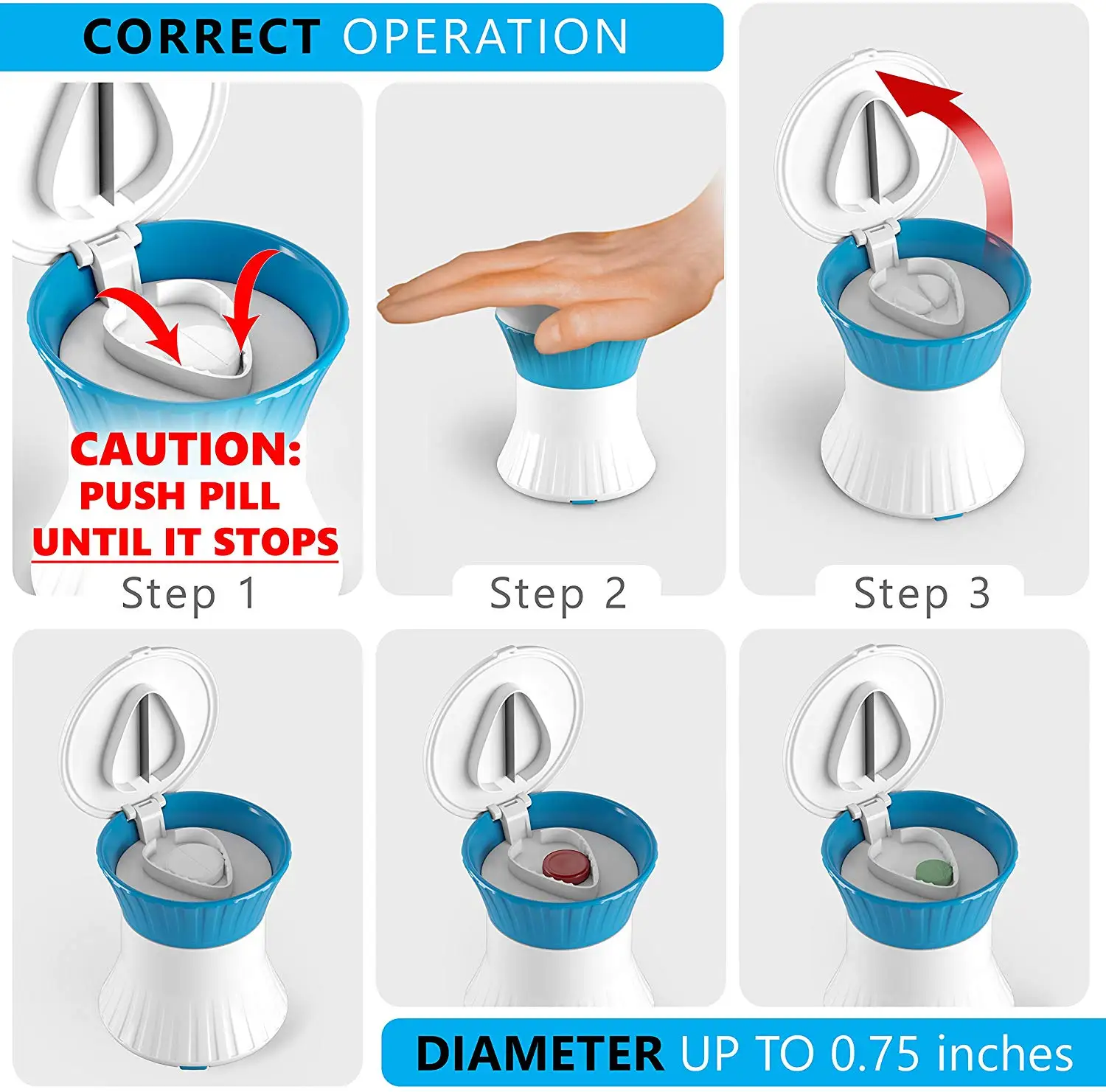 CORRECT OPERATION

CAUTION:
PUSH PILL
UNTIL IT STOPS

Step 1

Step 2

Step 3

DIAMETER UP TO 0.75 inches