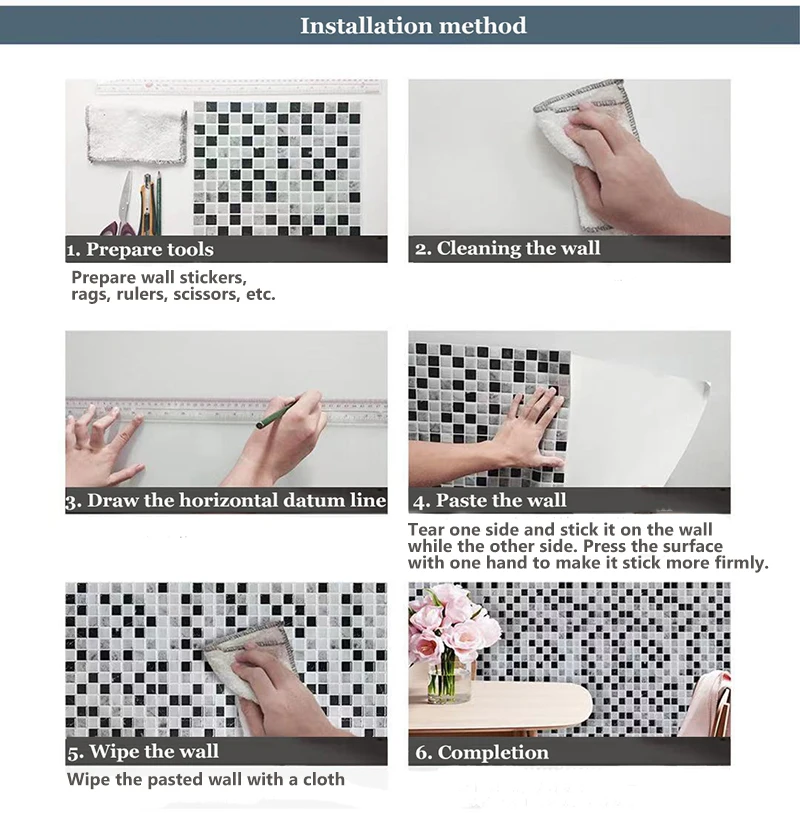 Installation method

1. Prepare tools

Prepare wall stickers, rags, rulers, scissors, etc.

2. Cleaning the wall

3. Draw the horizontal datum line

4. Paste the wall

Tear one side and stick it on the wall while the other side. Press the surface with one hand to make it stick more firmly.

5. Wipe the wall

Wipe the pasted wall with a cloth

6. Completion