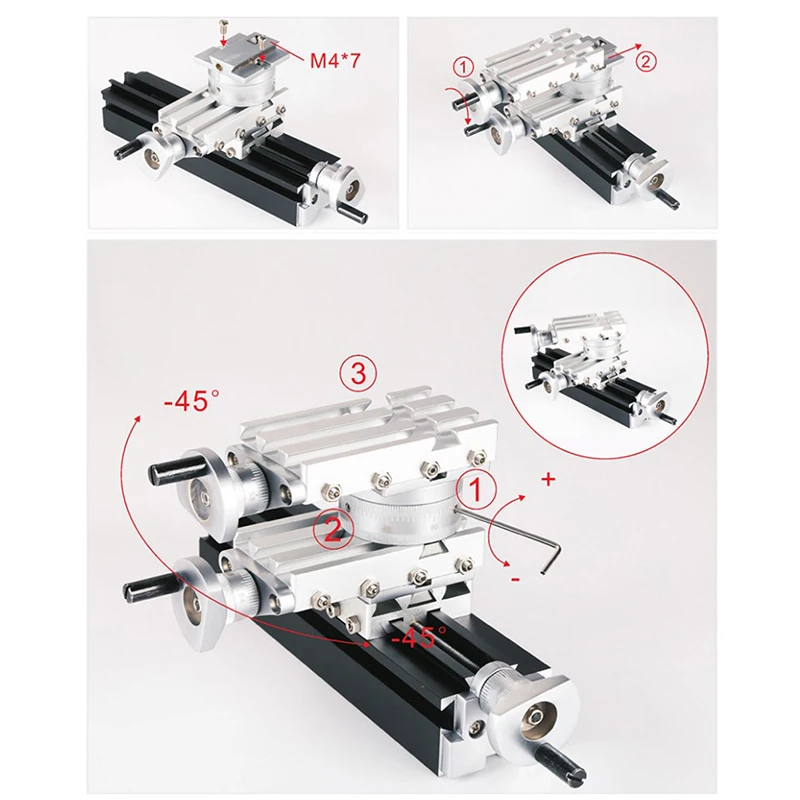 M4*7

1
2

3
-45°
1
+
2
-
-45°