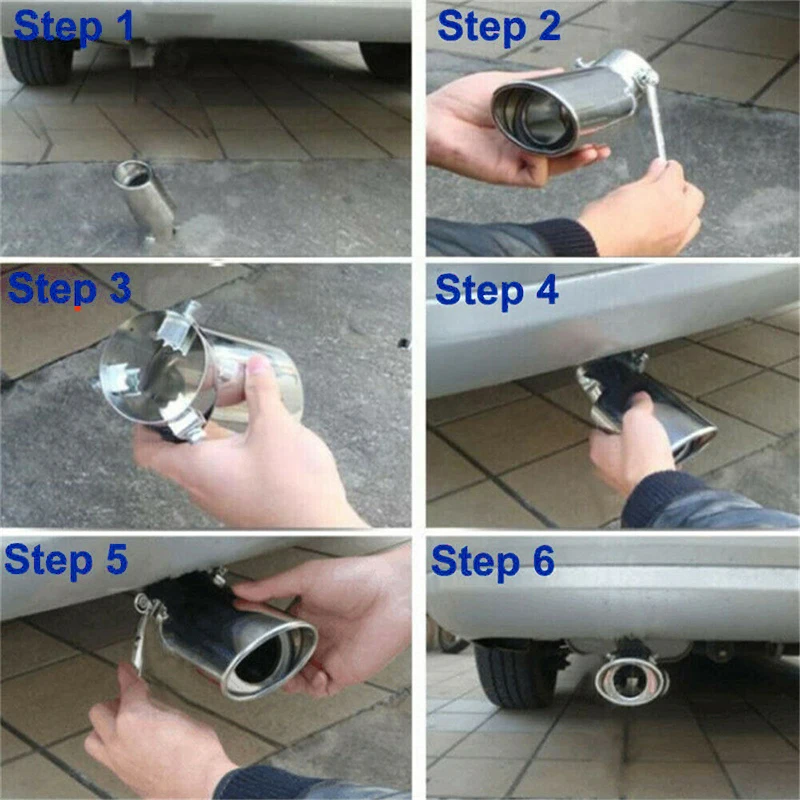 Step 1

Step 2

Step 3

Step 4

Step 5

Step 6