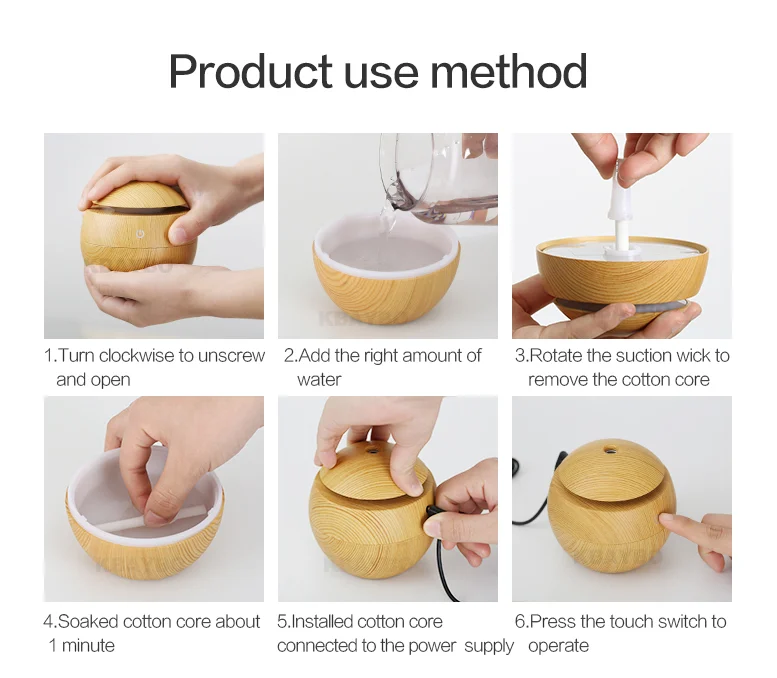 Product use method

1.Turn clockwise to unscrew and open

2.Add the right amount of water

3.Rotate the suction wick to remove the cotton core

4.Soaked cotton core about 1 minute

5.Installed cotton core connected to the power supply

6.Press the touch switch to operate