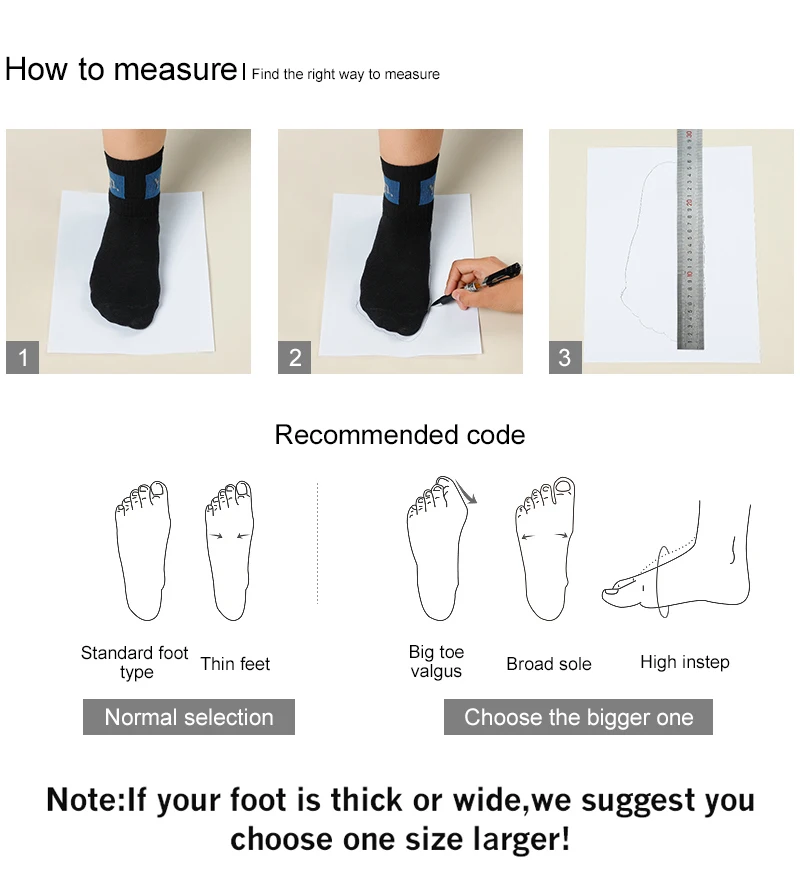 How to measure | Find the right way to measure

1

2

3

Recommended code

Standard foot type

Thin feet

Big toe valgus

Broad sole

High instep

Normal selection

Choose the bigger one

Note:If your foot is thick or wide,we suggest you choose one size larger!