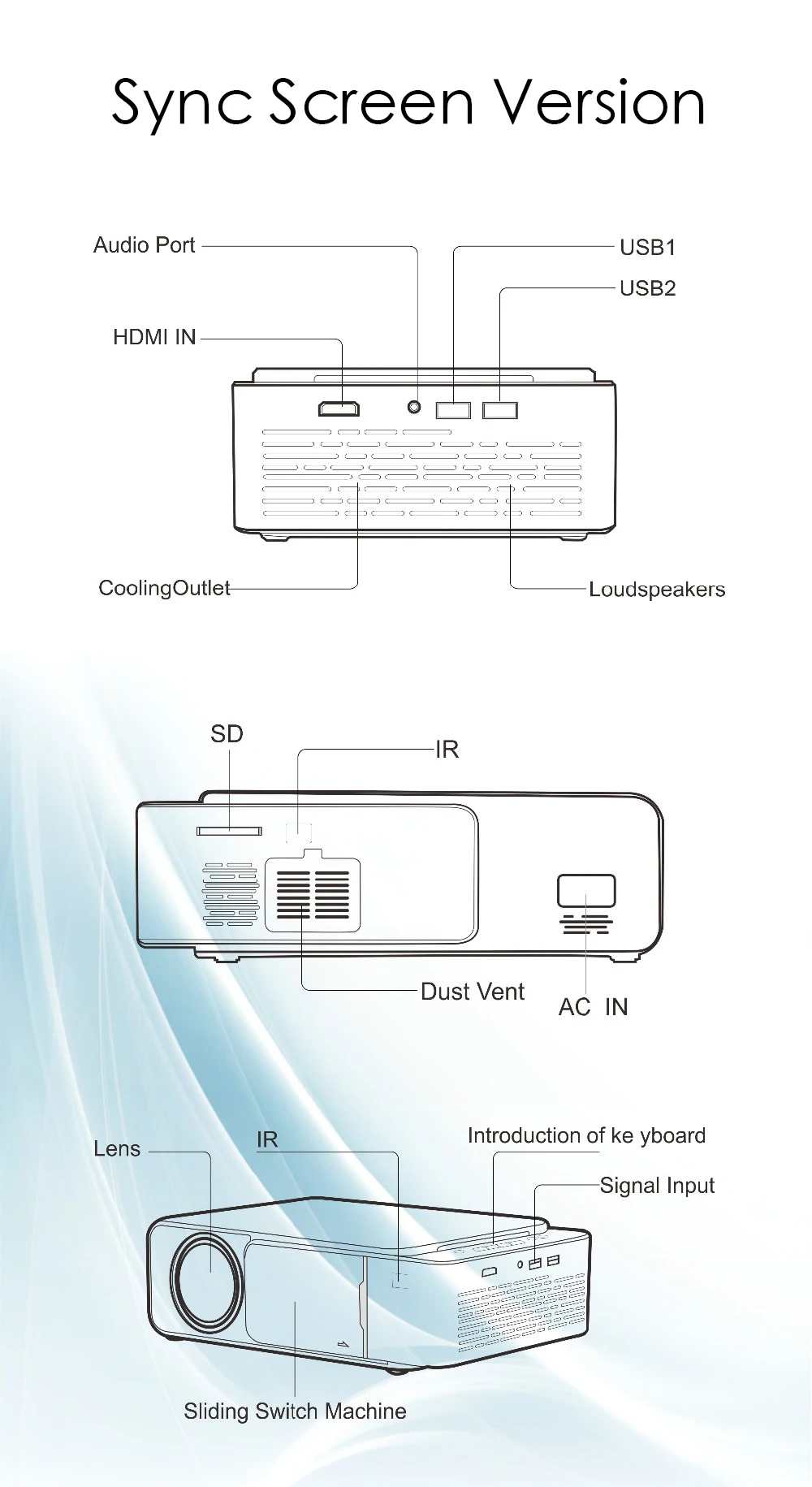 Sync Screen Version

Audio Port

USB1

USB2

HDMI IN

CoolingOutlet

Loudspeakers

SD

IR

Dust Vent

AC IN

Lens

IR

Introduction of ke yboard

Signal Input

Sliding Switch Machine