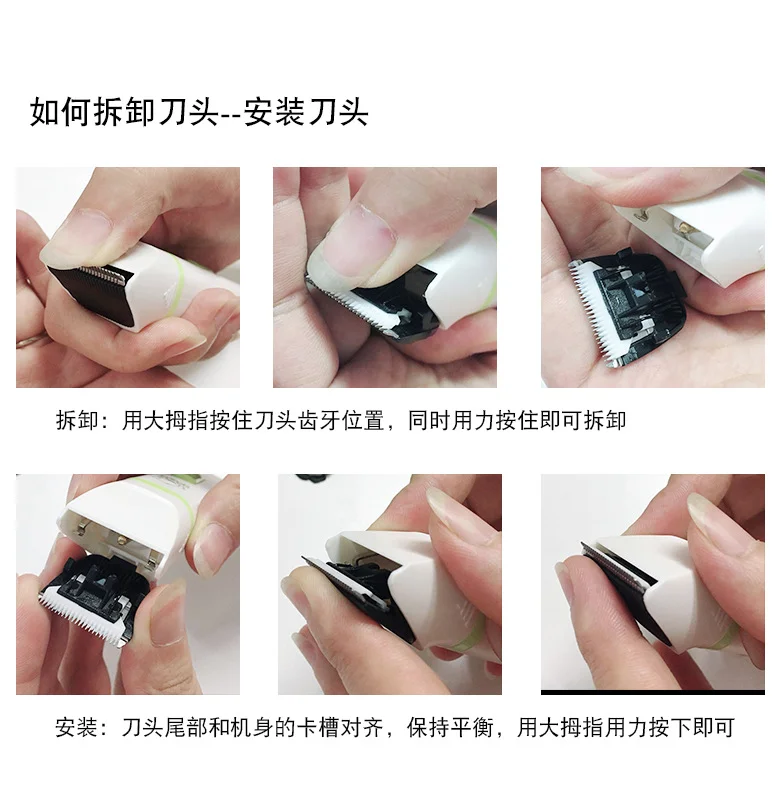 如何拆卸刀头--安装刀头

拆卸：用大拇指按住刀头齿牙位置，同时用力按住即可拆卸

安装：刀头尾部和机身的卡槽对齐，保持平衡，用大拇指用力按下即可