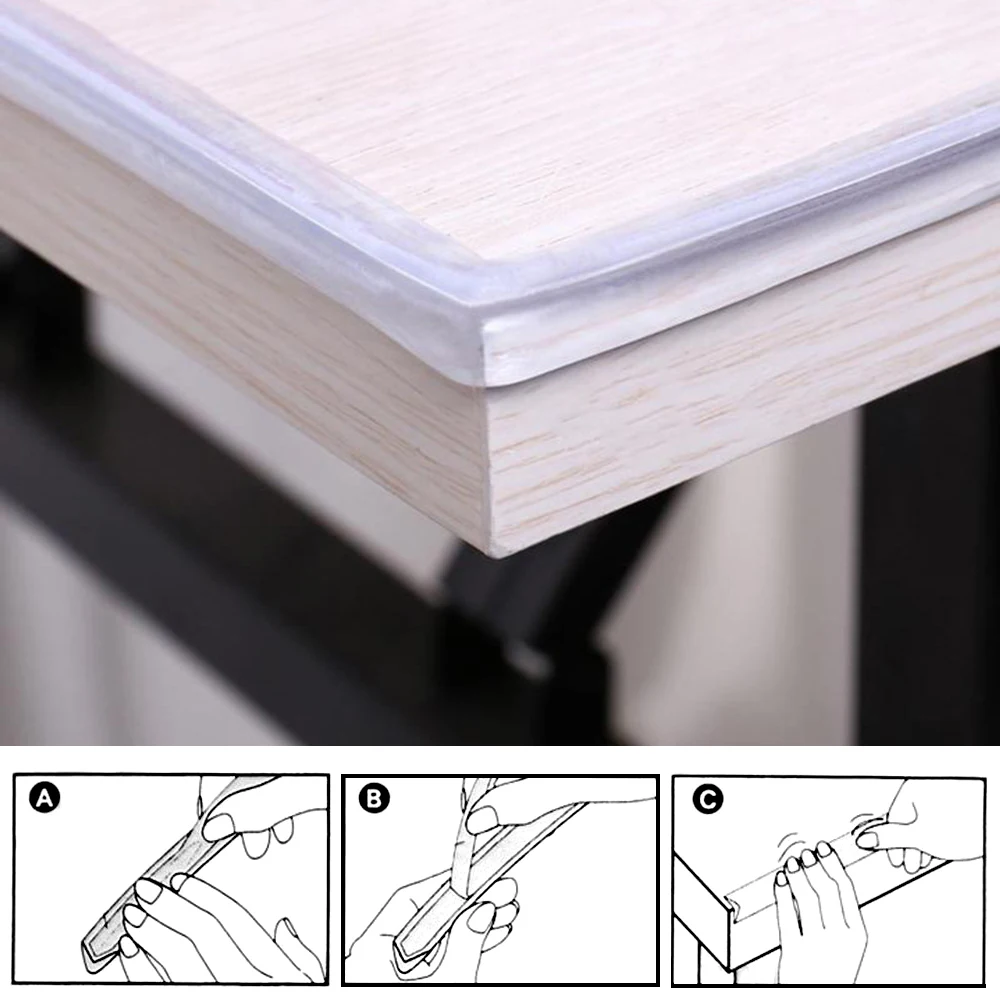 A

B

C