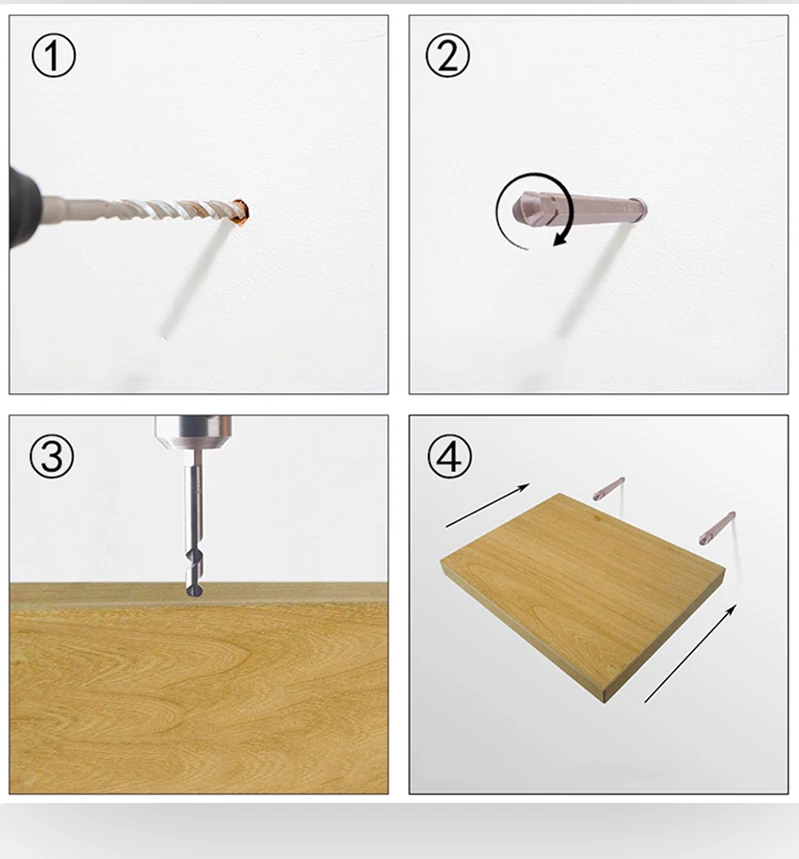 ①

②

③

④