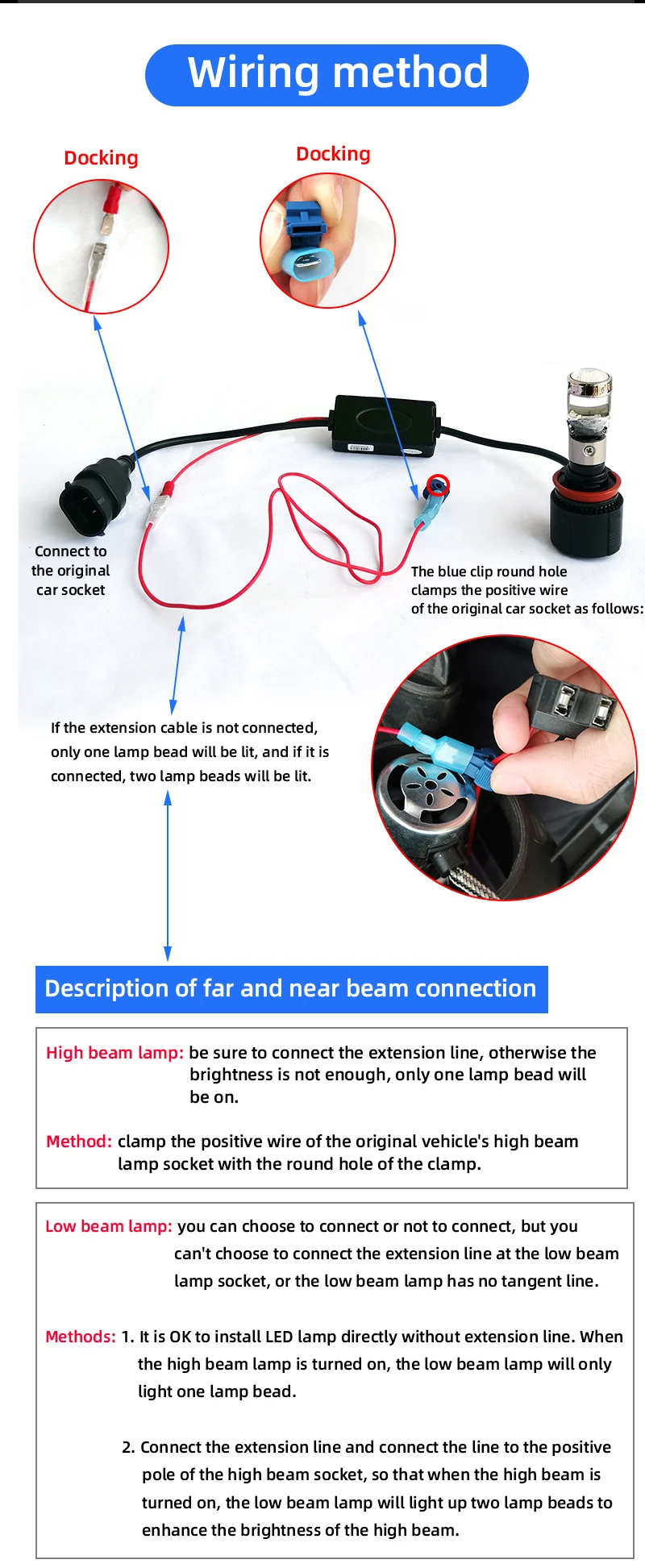 Wiring method

Docking

Docking

Connect to the original car socket

The blue clip round hole clamps the positive wire of the original car socket as follows:

If the extension cable is not connected, only one lamp bead will be lit, and if it is connected, two lamp beads will be lit.

Description of far and near beam connection

High beam lamp: be sure to connect the extension line, otherwise the brightness is not enough, only one lamp bead will be on.

Method: clamp the positive wire of the original vehicle's high beam lamp socket with the round hole of the clamp.

Low beam lamp: you can choose to connect or not to connect, but you can't choose to connect the extension line at the low beam lamp socket, or the low beam lamp has no tangent line.

Methods: 1. It is OK to install LED lamp directly without extension line. When the high beam lamp is turned on, the low beam lamp will only light one lamp bead.

2. Connect the extension line and connect the line to the positive pole of the high beam socket, so that when the high beam is turned on, the low beam lamp will light up two lamp beads to enhance the brightness of the high beam.