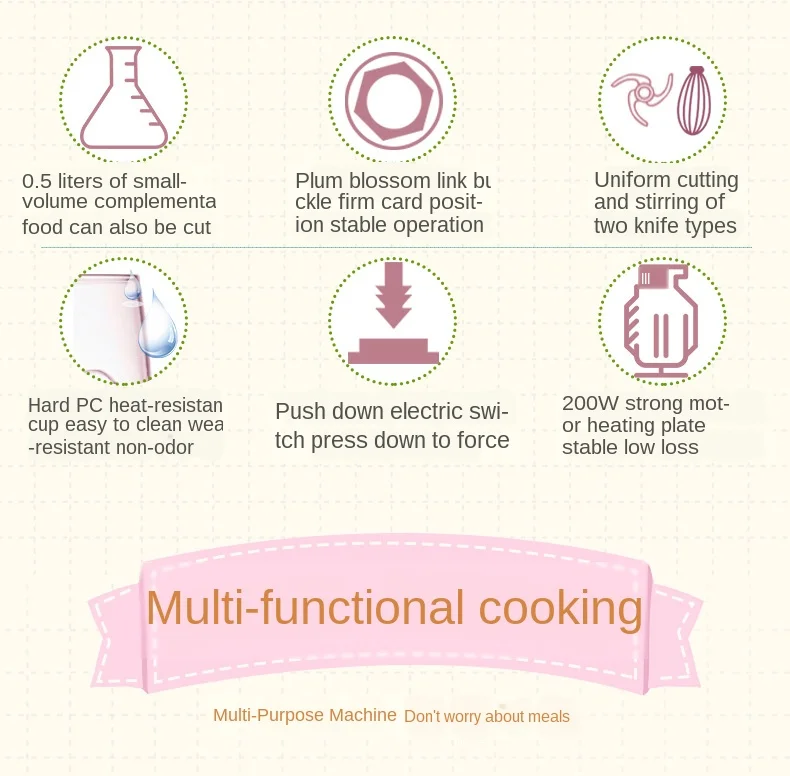 0.5 liters of small-volume complementa food can also be cut

Plum blossom link bu ckle firm card position stable operation

Uniform cutting and stirring of two knife types

Hard PC heat-resistan cup easy to clean wea -resistant non-odor

Push down electric switch press down to force

200W strong motor heating plate stable low loss

Multi-functional cooking

Multi-Purpose Machine Don't worry about meals