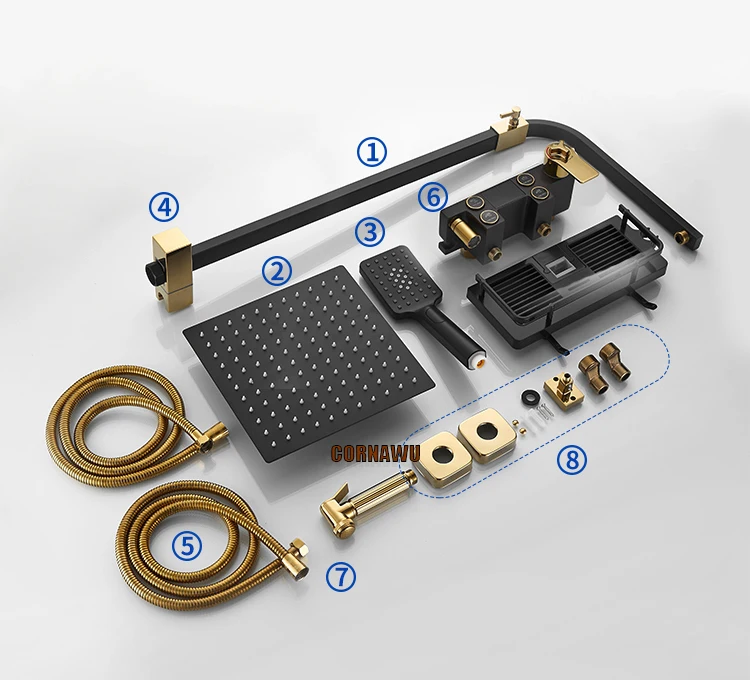 ①

④

⑥

③

②

CORNAWU

⑧

⑤

⑦