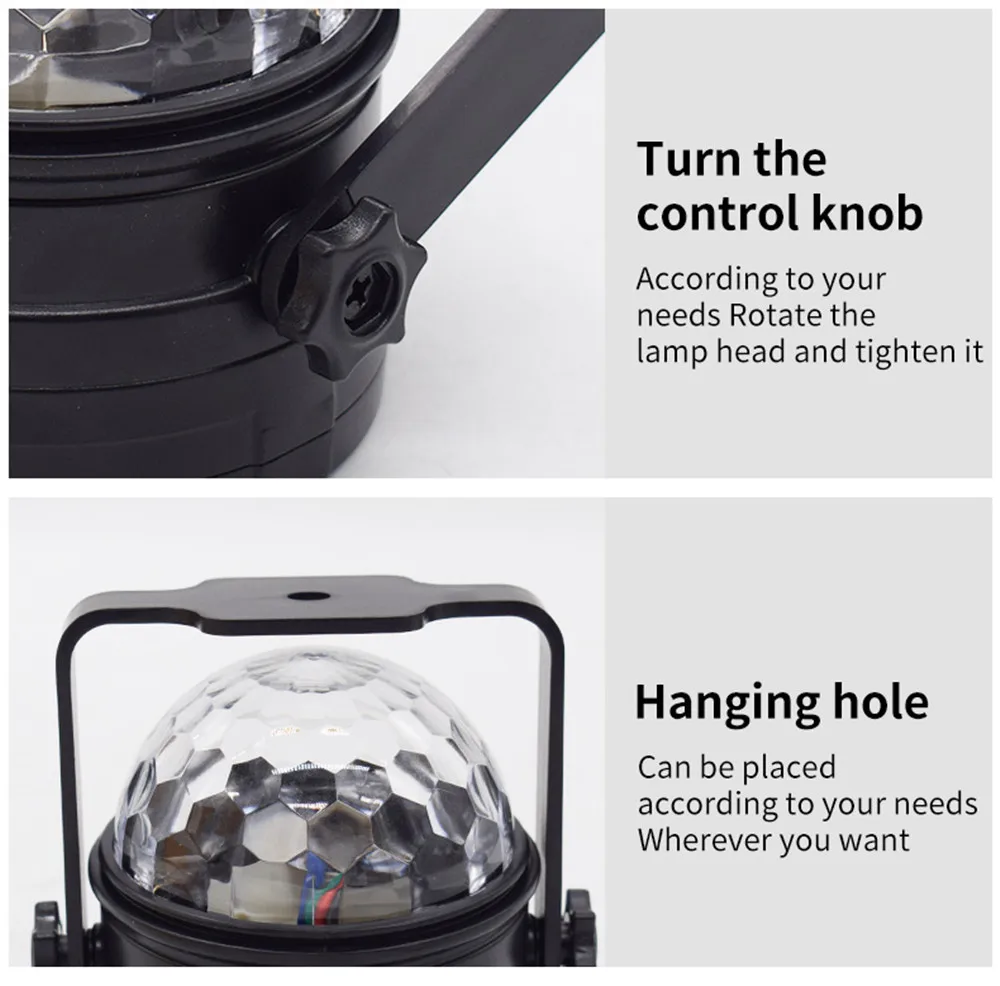 Turn the control knob

According to your needs Rotate the lamp head and tighten it

Hanging hole

Can be placed according to your needs Wherever you want