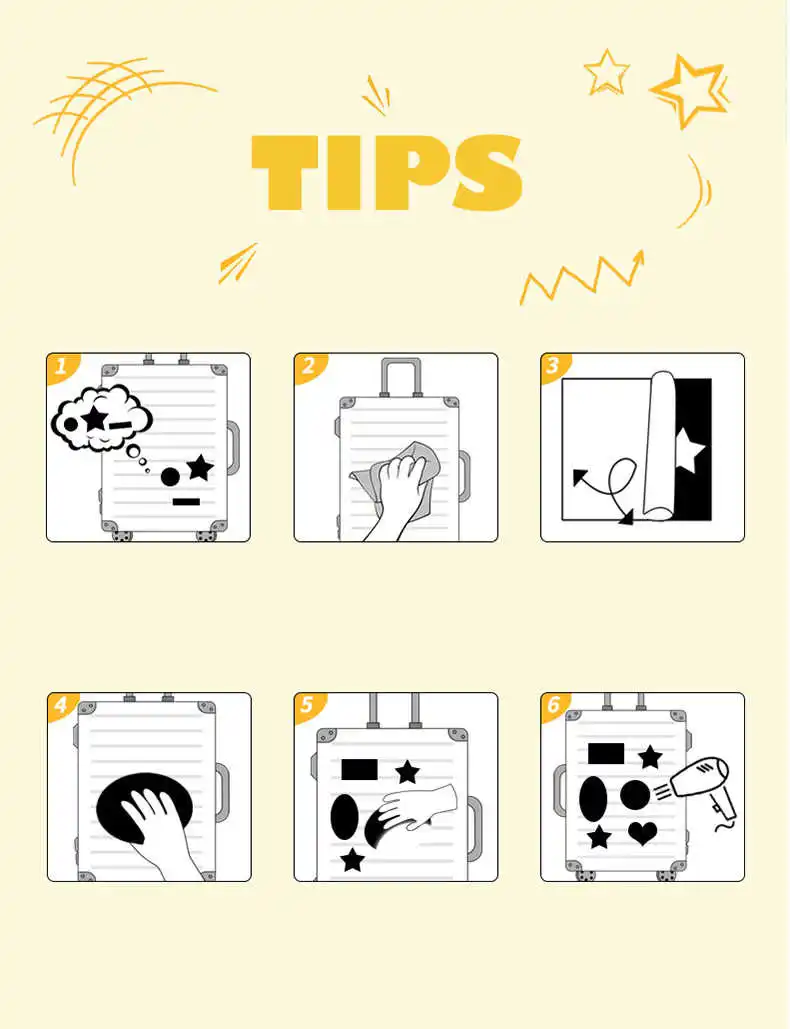 TIPS

1

2

3

4

5

6