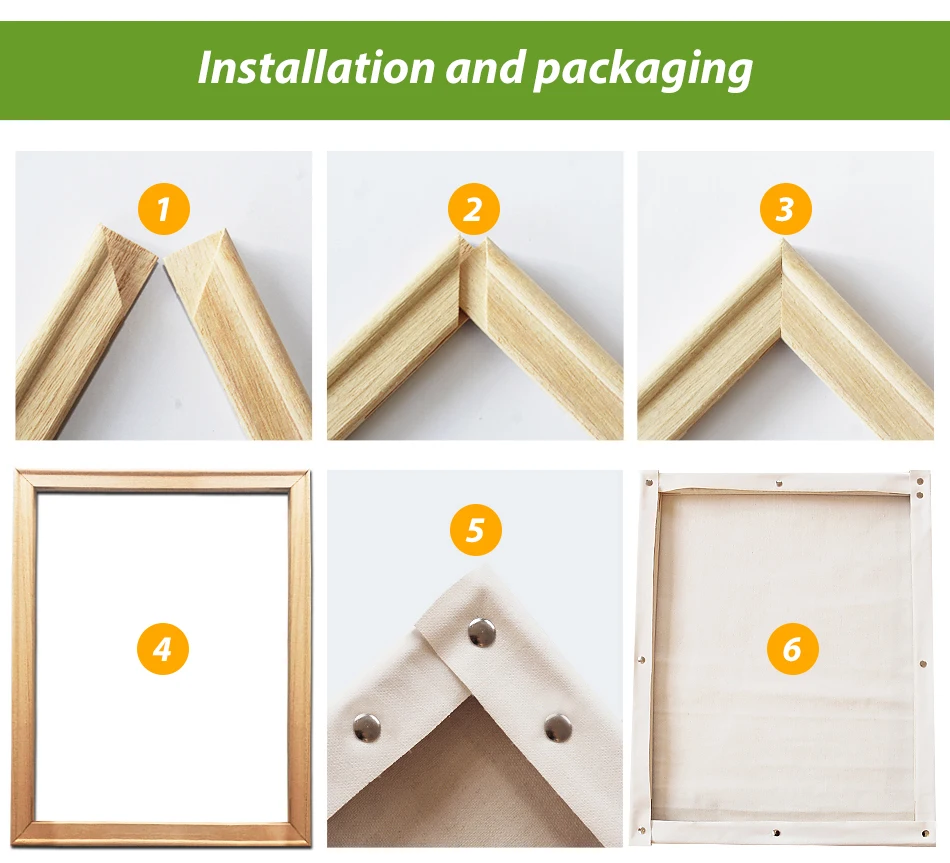 Installation and packaging

1

2

3

4

5

6