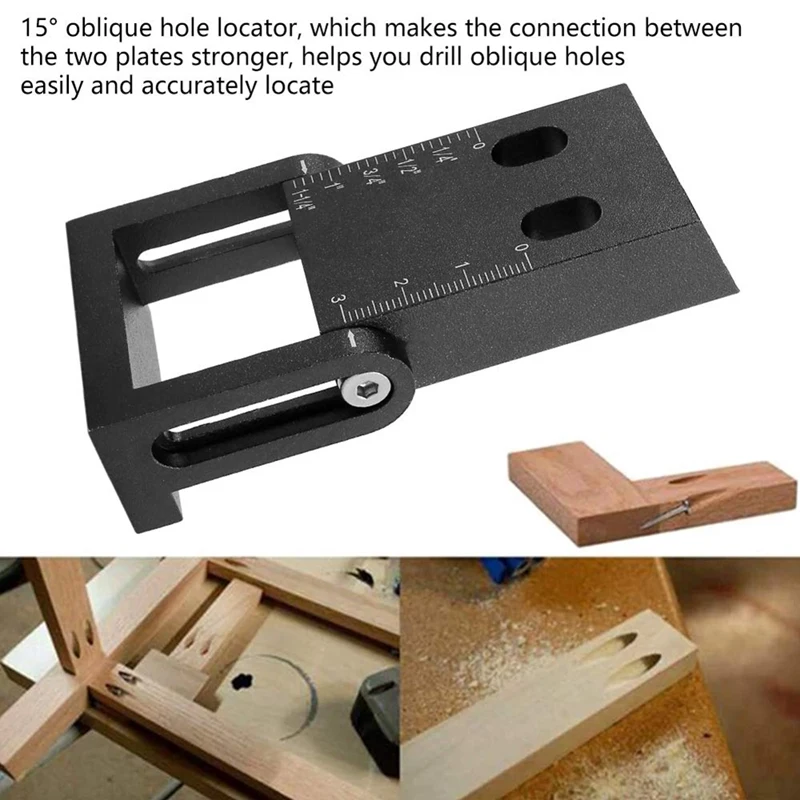 15° oblique hole locator, which makes the connection between the two plates stronger, helps you drill oblique holes easily and accurately locate

0
1/4"
1/2"
3/4"
1"
1-1/4"

0
1
2
3