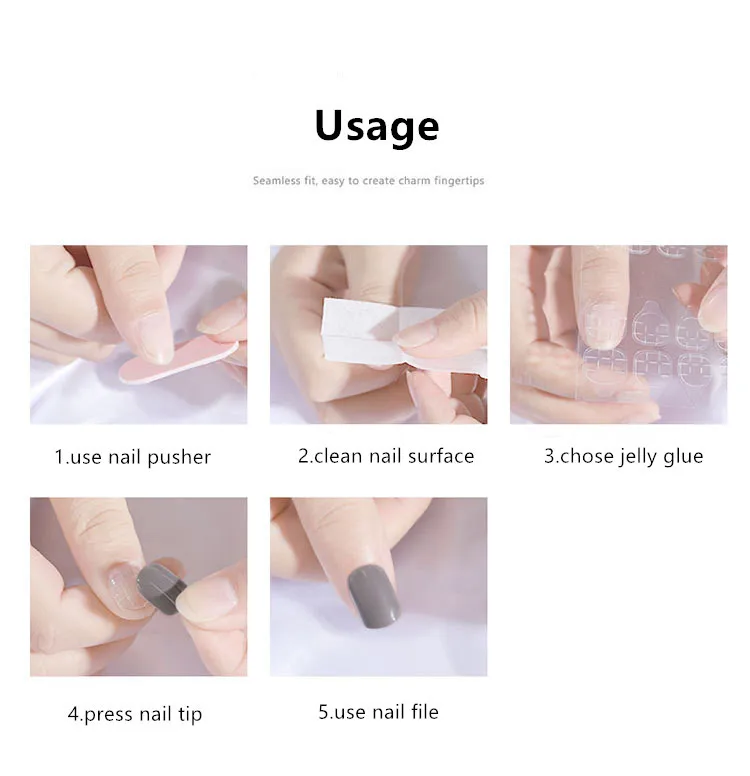 Usage

Seamless fit, easy to create charm fingertips

1.use nail pusher

2.clean nail surface

3.chose jelly glue

4.press nail tip

5.use nail file