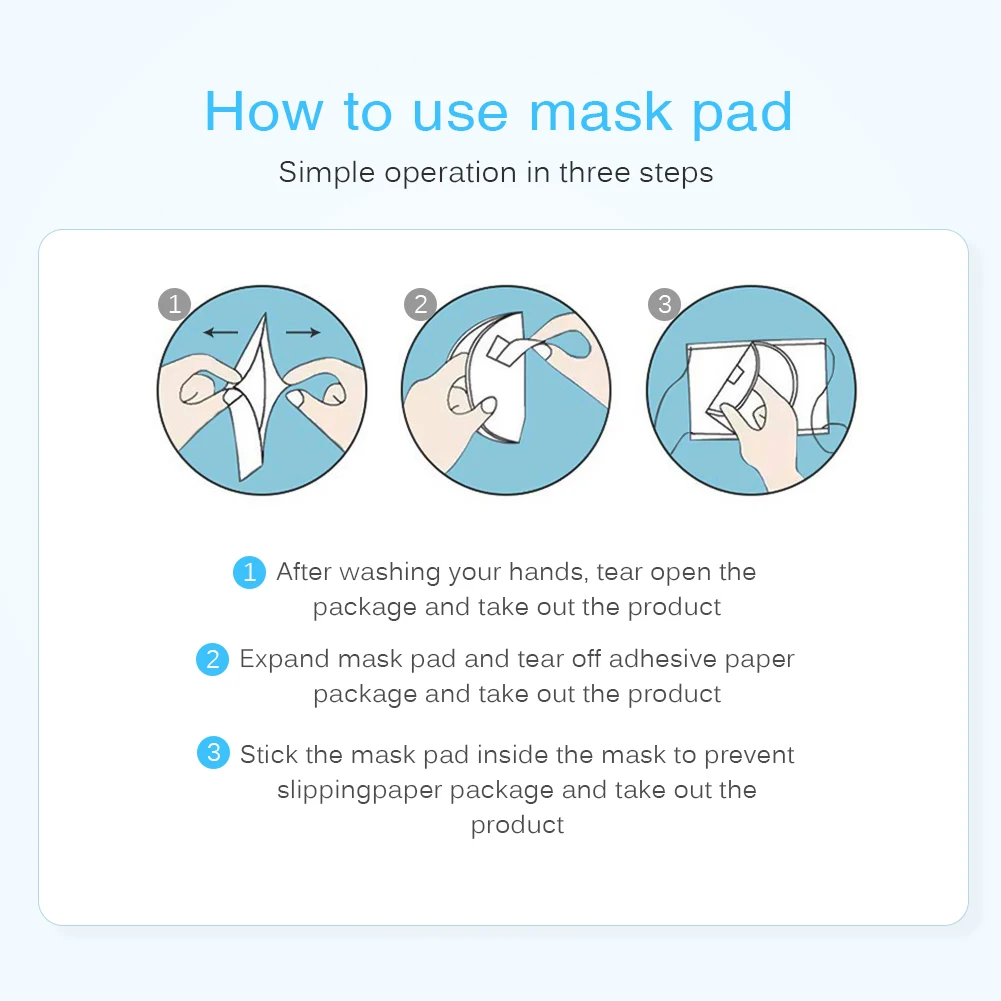 How to use mask pad

Simple operation in three steps

1

2

3

1 After washing your hands, tear open the package and take out the product

2 Expand mask pad and tear off adhesive paper package and take out the product

3 Stick the mask pad inside the mask to prevent slippingpaper package and take out the product