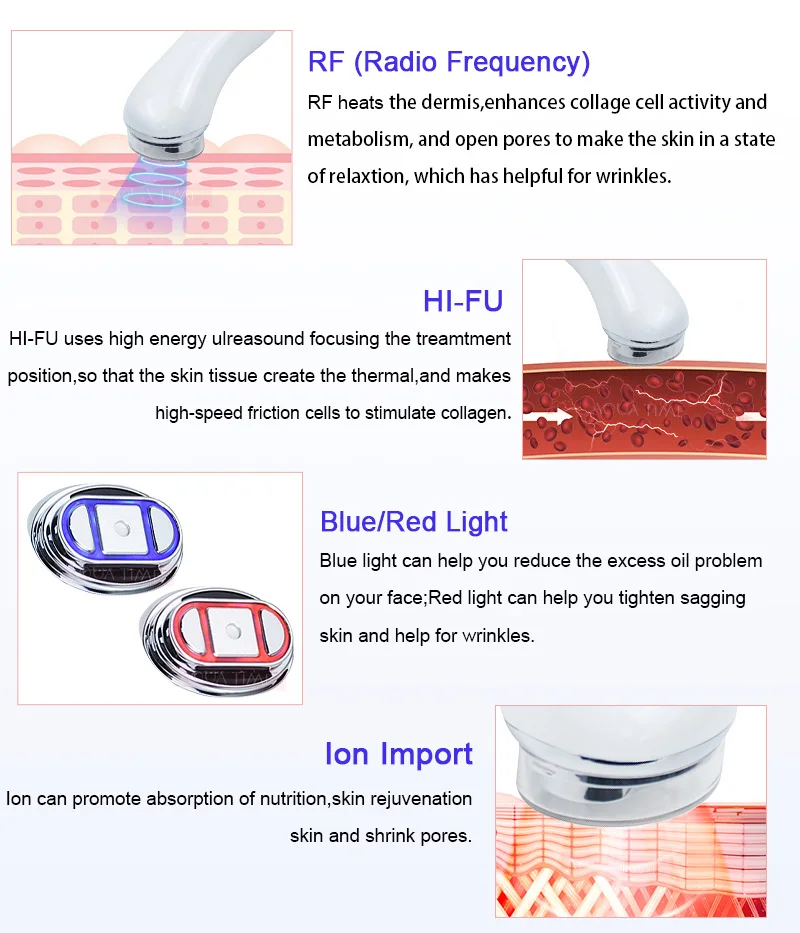 RF (Radio Frequency)

RF heats the dermis,enhances collage cell activity and metabolism, and open pores to make the skin in a state of relaxtion, which has helpful for wrinkles.

HI-FU

HI-FU uses high energy ulreasound focusing the treamtment position,so that the skin tissue create the thermal,and makes high-speed friction cells to stimulate collagen.

Blue/Red Light

Blue light can help you reduce the excess oil problem on your face;Red light can help you tighten sagging skin and help for wrinkles.

Ion Import

Ion can promote absorption of nutrition,skin rejuvenation skin and shrink pores.