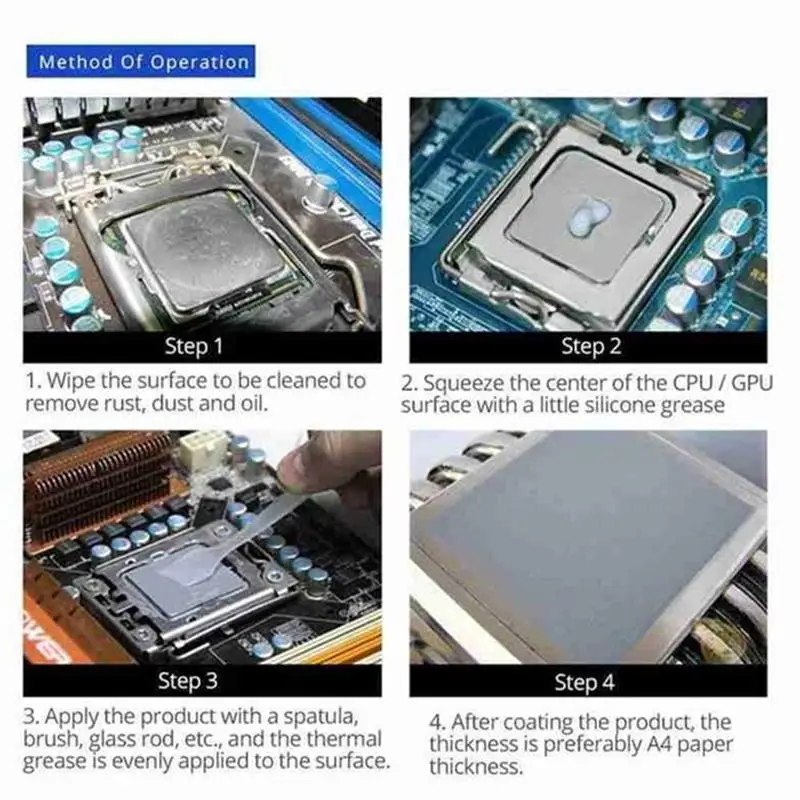 Method Of Operation

Step 1

1. Wipe the surface to be cleaned to remove rust, dust and oil.

Step 2

2. Squeeze the center of the CPU / GPU surface with a little silicone grease

Step 3

3. Apply the product with a spatula, brush, glass rod, etc., and the thermal grease is evenly applied to the surface.

Step 4

4. After coating the product, the thickness is preferably A4 paper thickness.