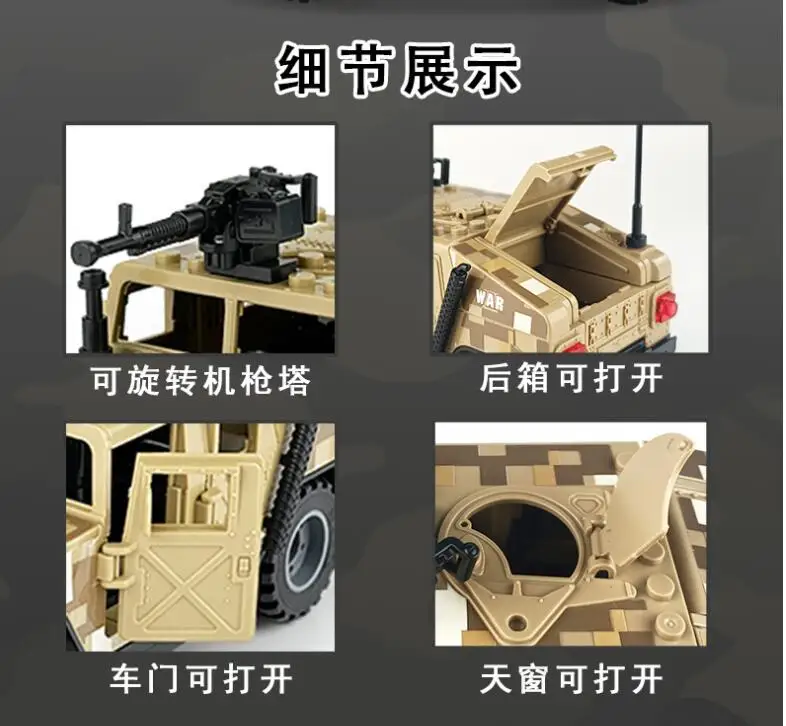 细节展示

可旋转机枪塔

WAR

后箱可打开

车门可打开

天窗可打开