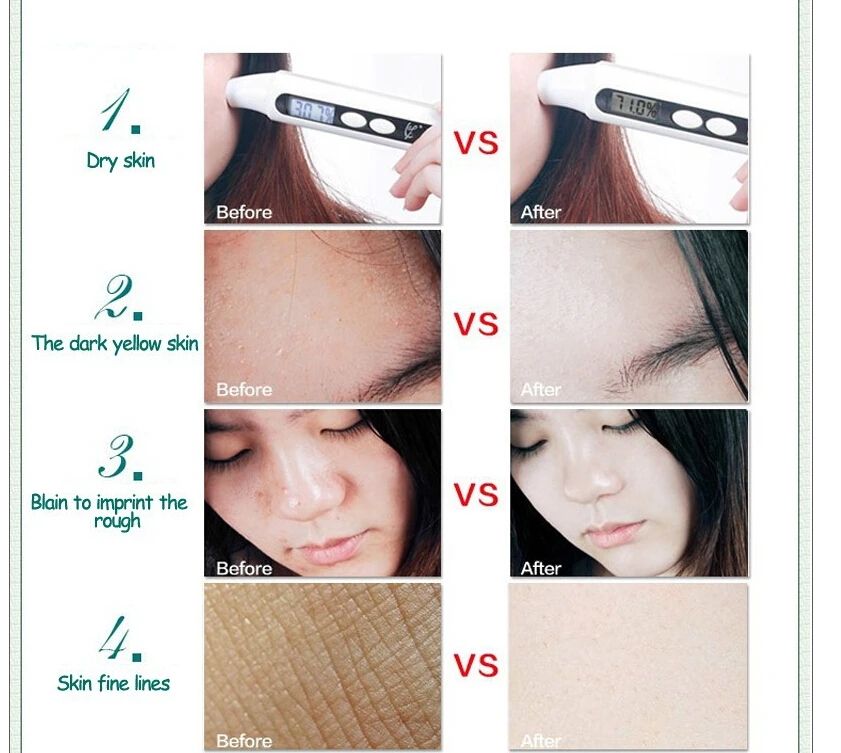 1.
Dry skin

30.7%

Before

VS

71.0%

After

2.
The dark yellow skin

Before

VS

After

3.
Blain to imprint the rough

Before

VS

After

4.
Skin fine lines

Before

VS

After