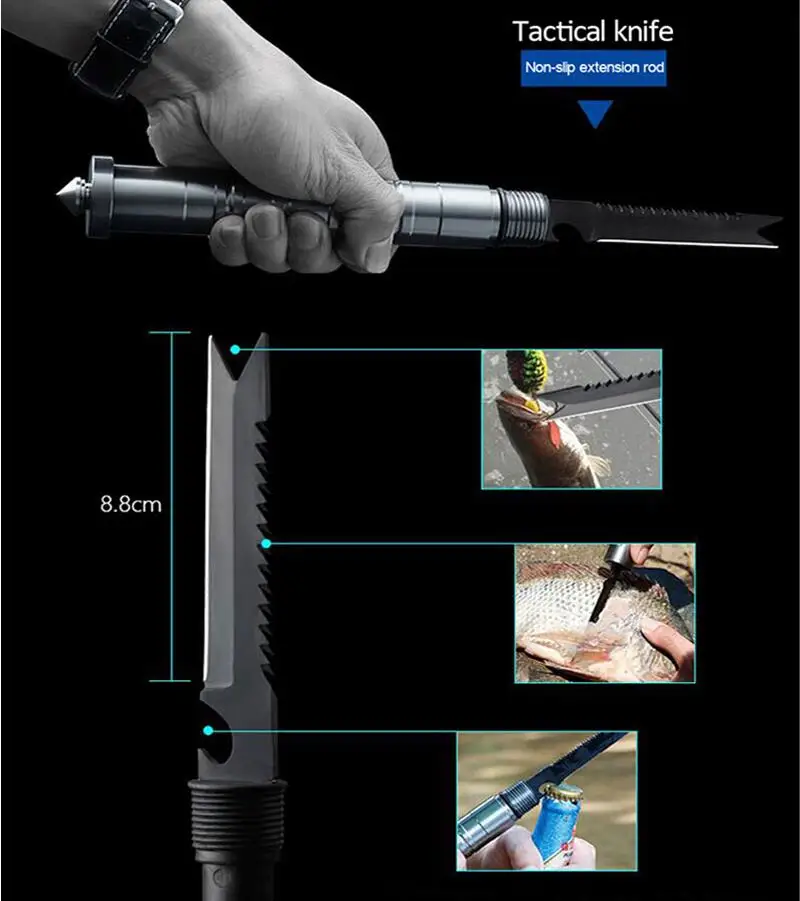 Tactical knife

Non-slip extension rod

8.8cm