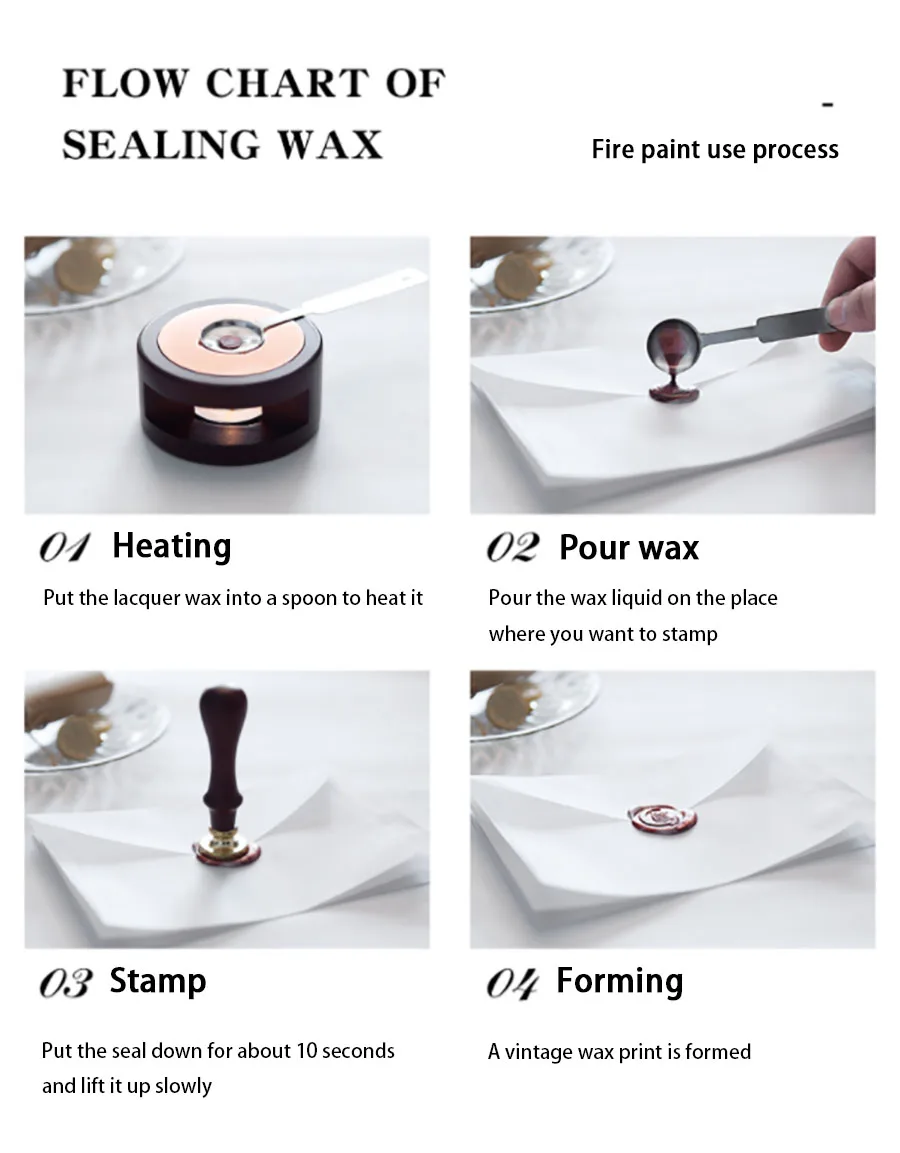 FLOW CHART OF SEALING WAX

-

Fire paint use process

01 Heating

Put the lacquer wax into a spoon to heat it

02 Pour wax

Pour the wax liquid on the place where you want to stamp

03 Stamp

Put the seal down for about 10 seconds and lift it up slowly

04 Forming

A vintage wax print is formed