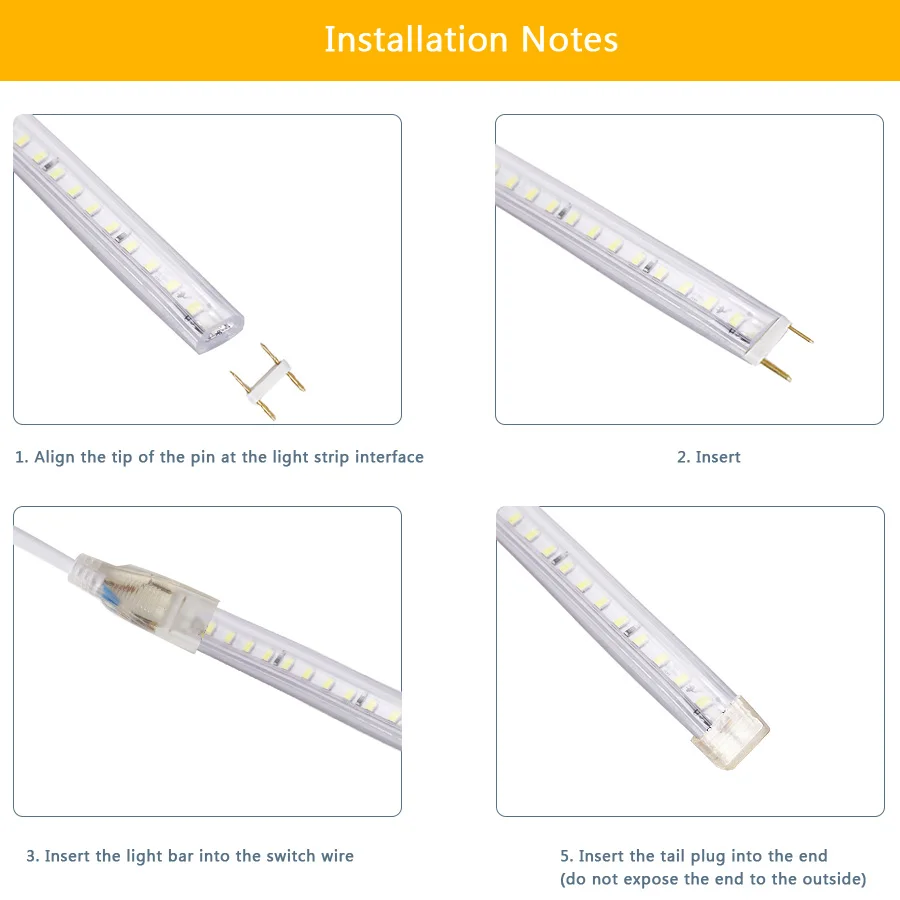 Installation Notes

1. Align the tip of the pin at the light strip interface

2. Insert

3. Insert the light bar into the switch wire

5. Insert the tail plug into the end (do not expose the end to the outside)